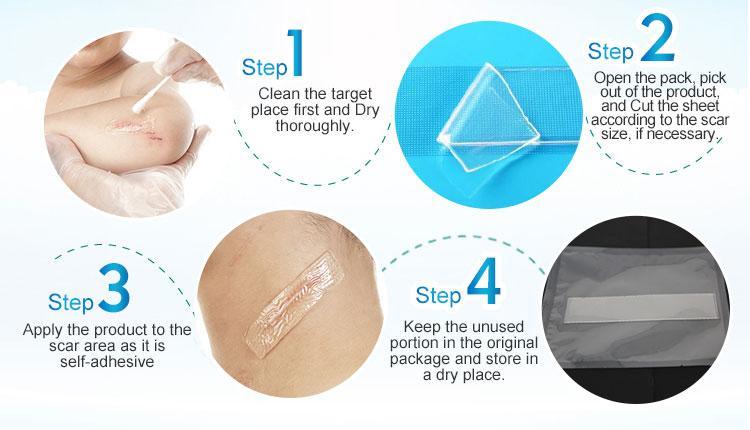 Step 1
Clean the target place first and Dry thoroughly.

Step 2
Open the pack, pick out of the product, and Cut the sheet according to the scar size, if necessary.

Step 3
Apply the product to the scar area as it is self-adhesive

Step 4
Keep the unused portion in the original package and store in a dry place.