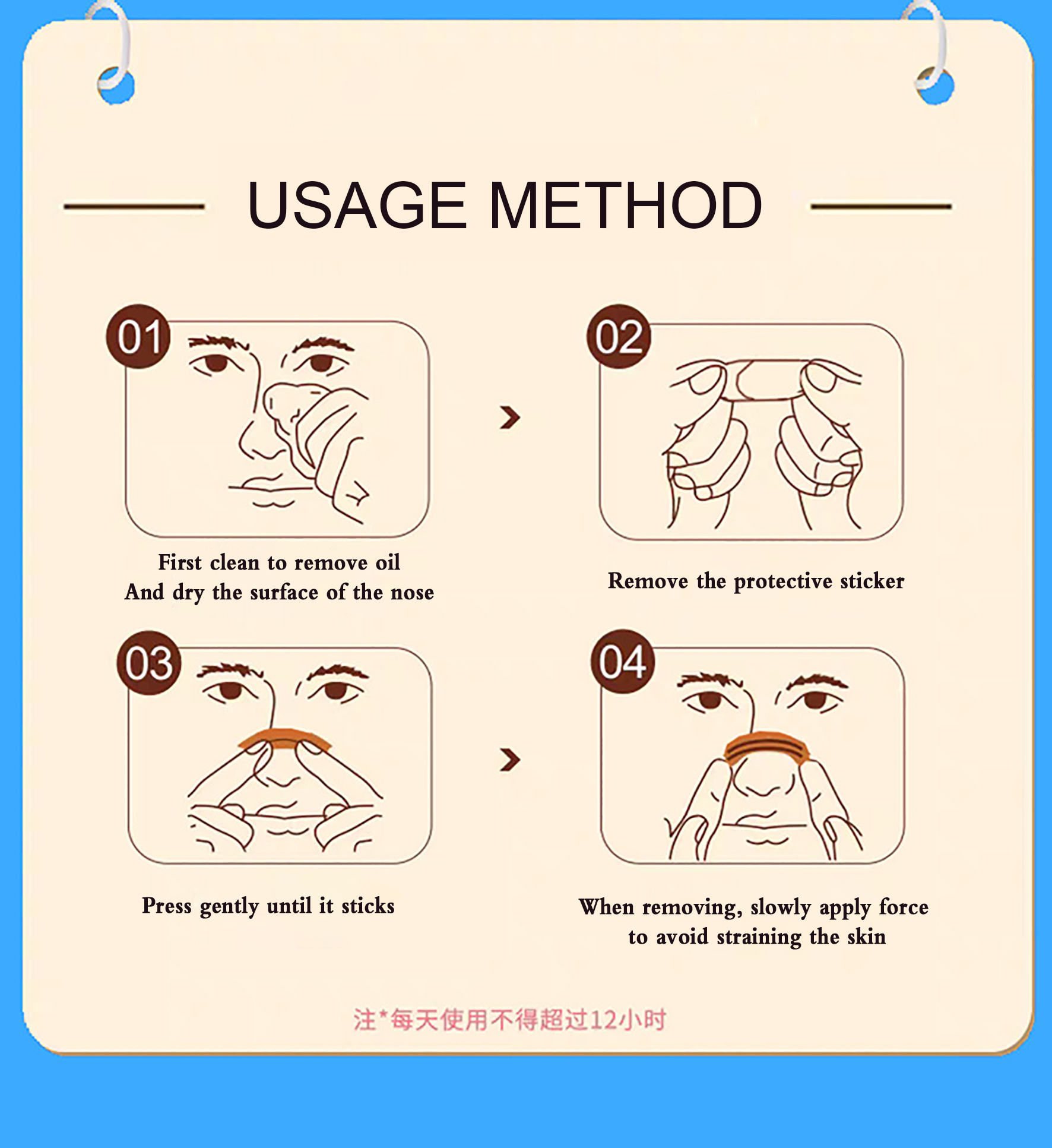 USAGE METHOD

01

First clean to remove oil
And dry the surface of the nose

02

Remove the protective sticker

03

Press gently until it sticks

04

When removing, slowly apply force
to avoid straining the skin

注*每天使用不得超过12小时