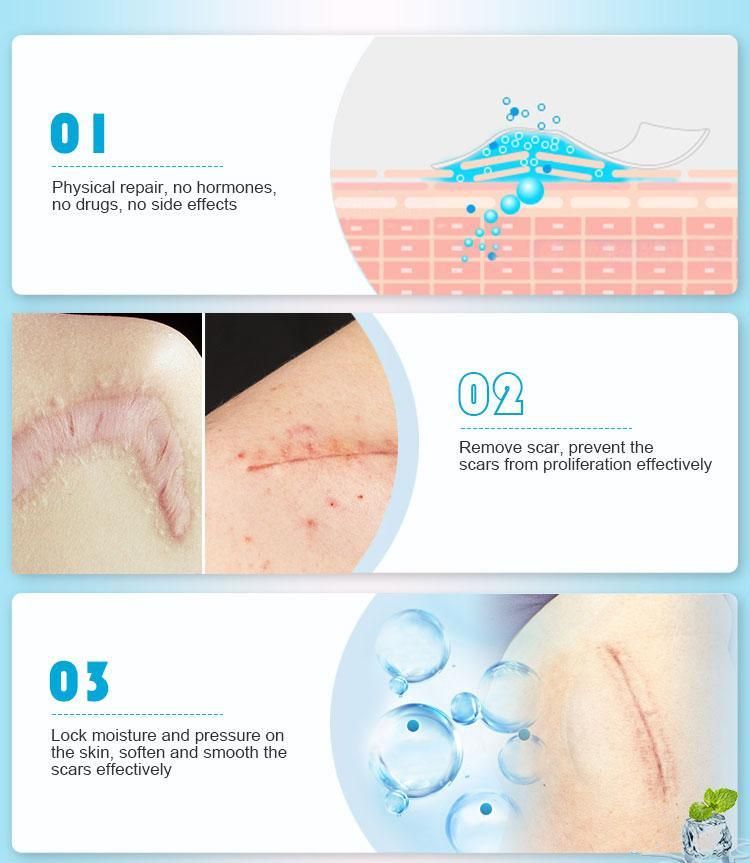 01

Physical repair, no hormones, no drugs, no side effects

02

Remove scar, prevent the scars from proliferation effectively

03

Lock moisture and pressure on the skin, soften and smooth the scars effectively