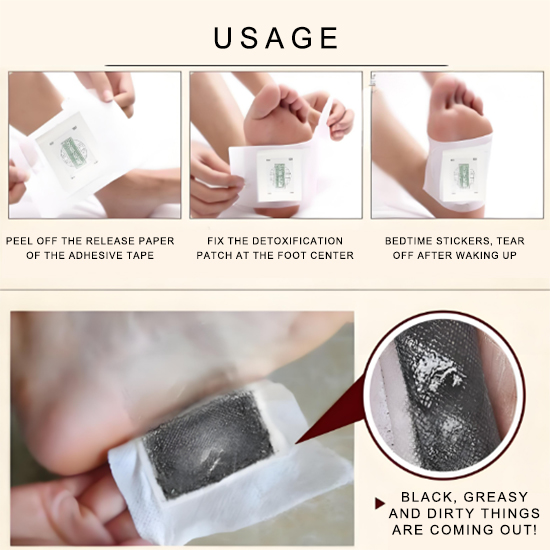 USAGE

PEEL OFF THE RELEASE PAPER OF THE ADHESIVE TAPE

FIX THE DETOXIFICATION PATCH AT THE FOOT CENTER

BEDTIME STICKERS, TEAR OFF AFTER WAKING UP

BLACK, GREASY AND DIRTY THINGS ARE COMING OUT!