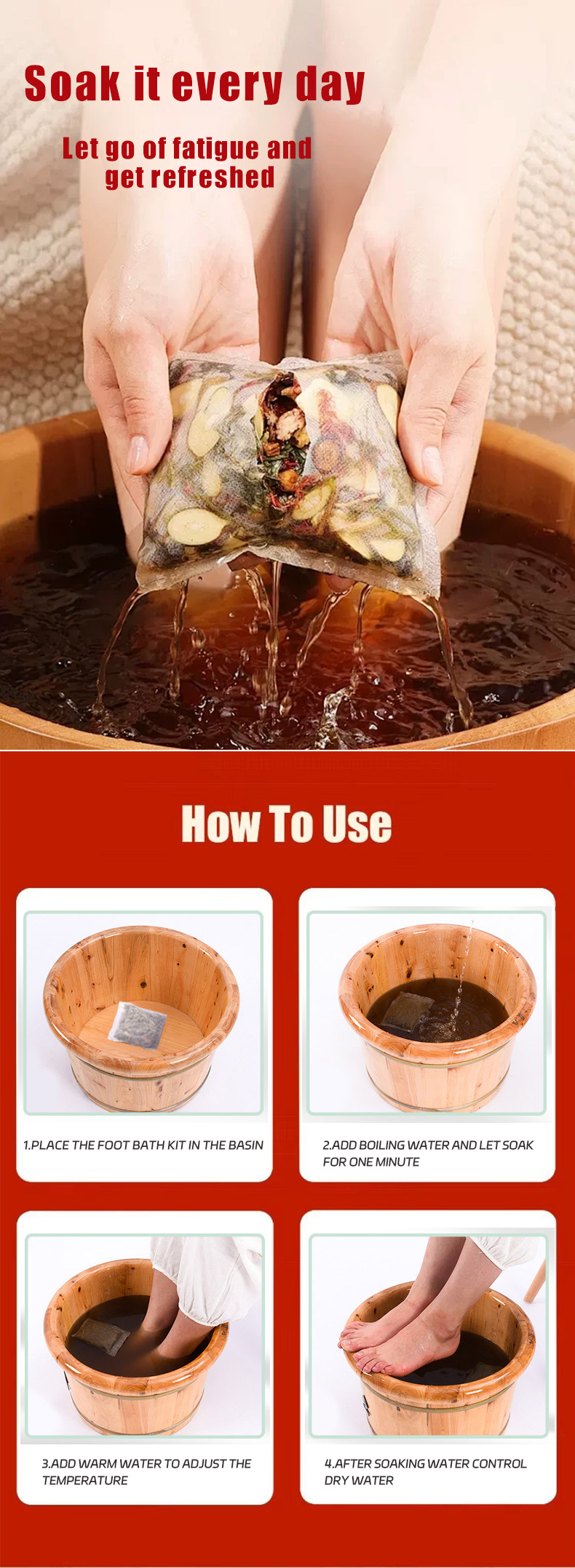 Soak it every day

Let go of fatigue and get refreshed

How To Use

1.PLACE THE FOOT BATH KIT IN THE BASIN

2.ADD BOILING WATER AND LET SOAK FOR ONE MINUTE

3.ADD WARM WATER TO ADJUST THE TEMPERATURE

4.AFTER SOAKING WATER CONTROL DRY WATER