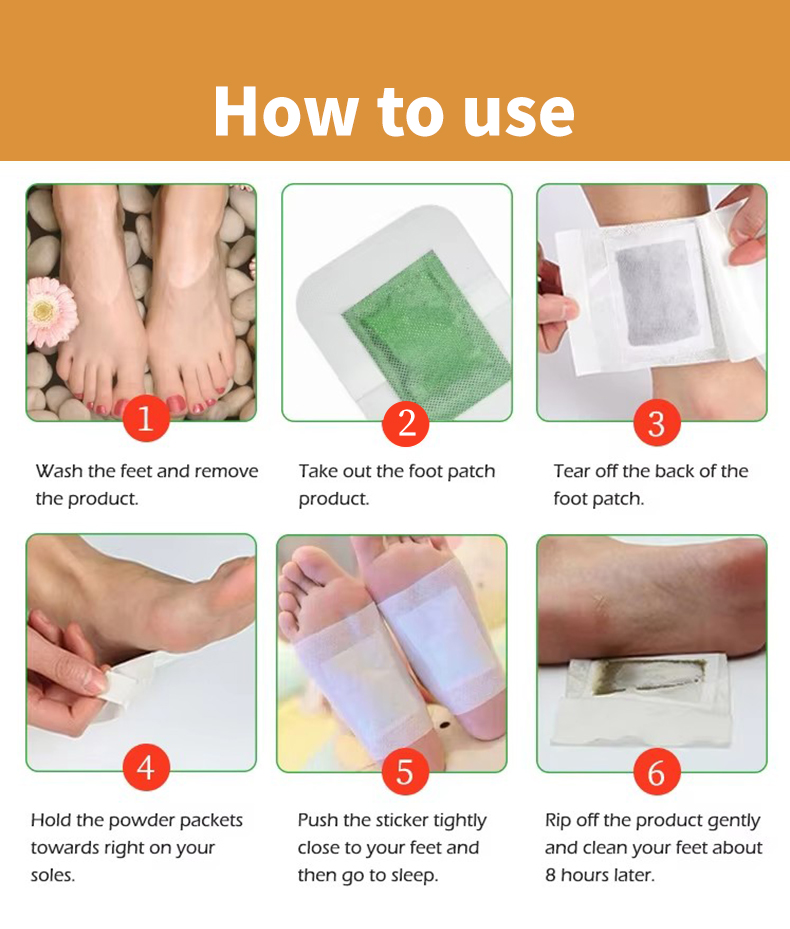 How to use

1

Wash the feet and remove the product.

2

Take out the foot patch product.

3

Tear off the back of the foot patch.

4

Hold the powder packets towards right on your soles.

5

Push the sticker tightly close to your feet and then go to sleep.

6

Rip off the product gently and clean your feet about 8 hours later.