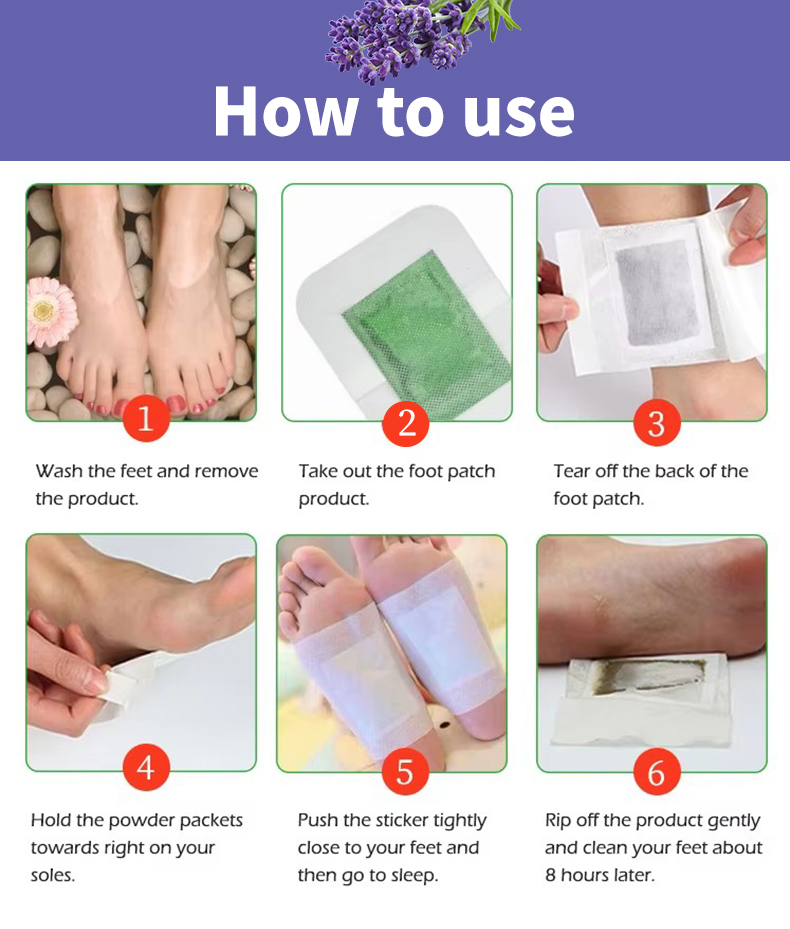 How to use

1

Wash the feet and remove the product.

2

Take out the foot patch product.

3

Tear off the back of the foot patch.

4

Hold the powder packets towards right on your soles.

5

Push the sticker tightly close to your feet and then go to sleep.

6

Rip off the product gently and clean your feet about 8 hours later.