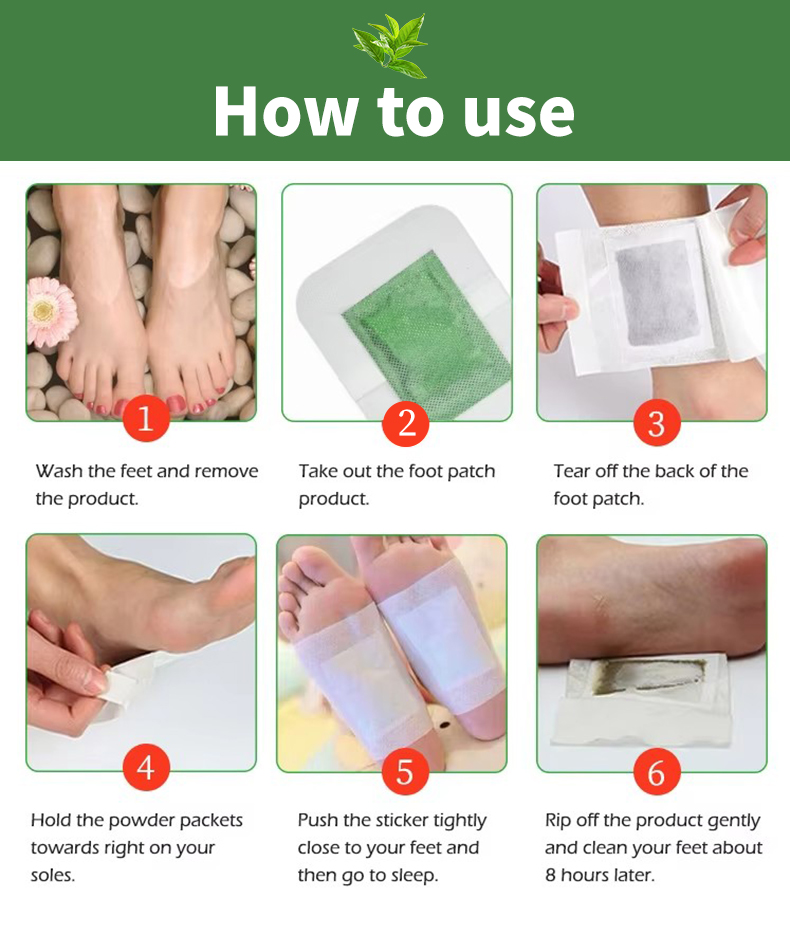 How to use

1

Wash the feet and remove the product.

2

Take out the foot patch product.

3

Tear off the back of the foot patch.

4

Hold the powder packets towards right on your soles.

5

Push the sticker tightly close to your feet and then go to sleep.

6

Rip off the product gently and clean your feet about 8 hours later.