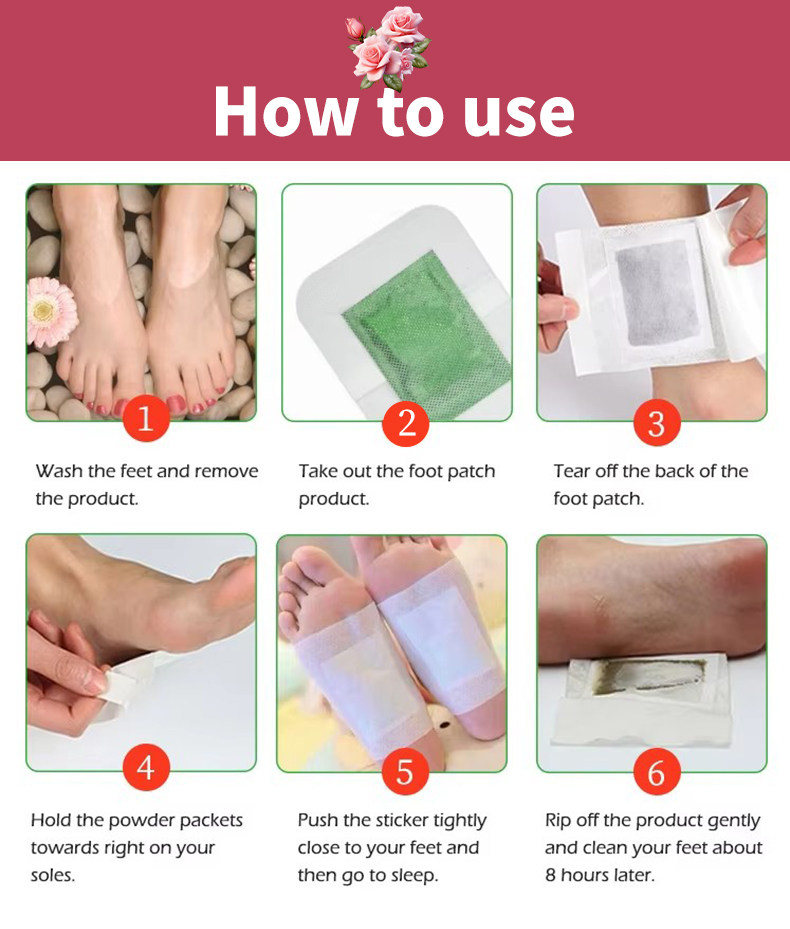 How to use

1

Wash the feet and remove the product.

2

Take out the foot patch product.

3

Tear off the back of the foot patch.

4

Hold the powder packets towards right on your soles.

5

Push the sticker tightly close to your feet and then go to sleep.

6

Rip off the product gently and clean your feet about 8 hours later.