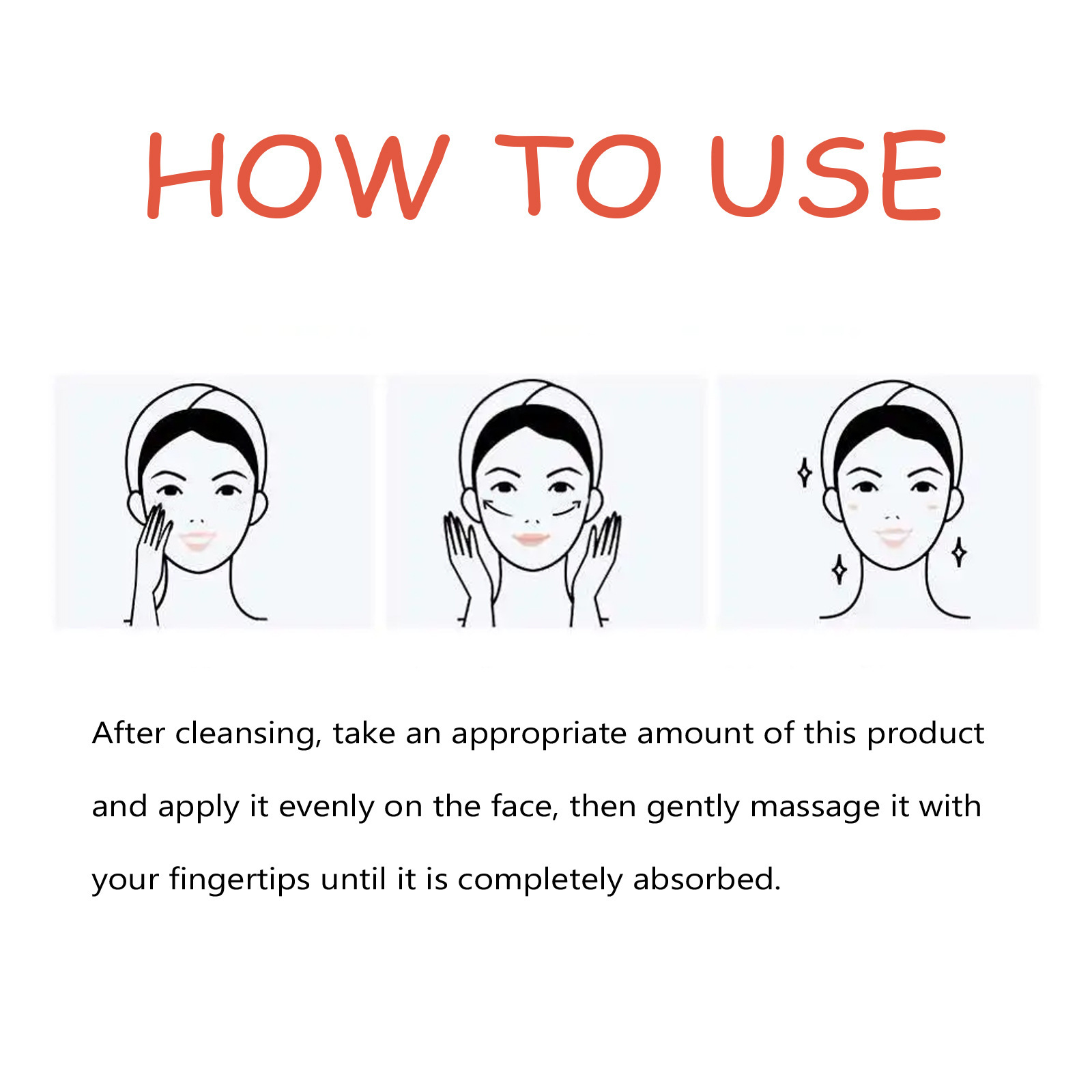 HOW TO USE

After cleansing, take an appropriate amount of this product and apply it evenly on the face, then gently massage it with your fingertips until it is completely absorbed.