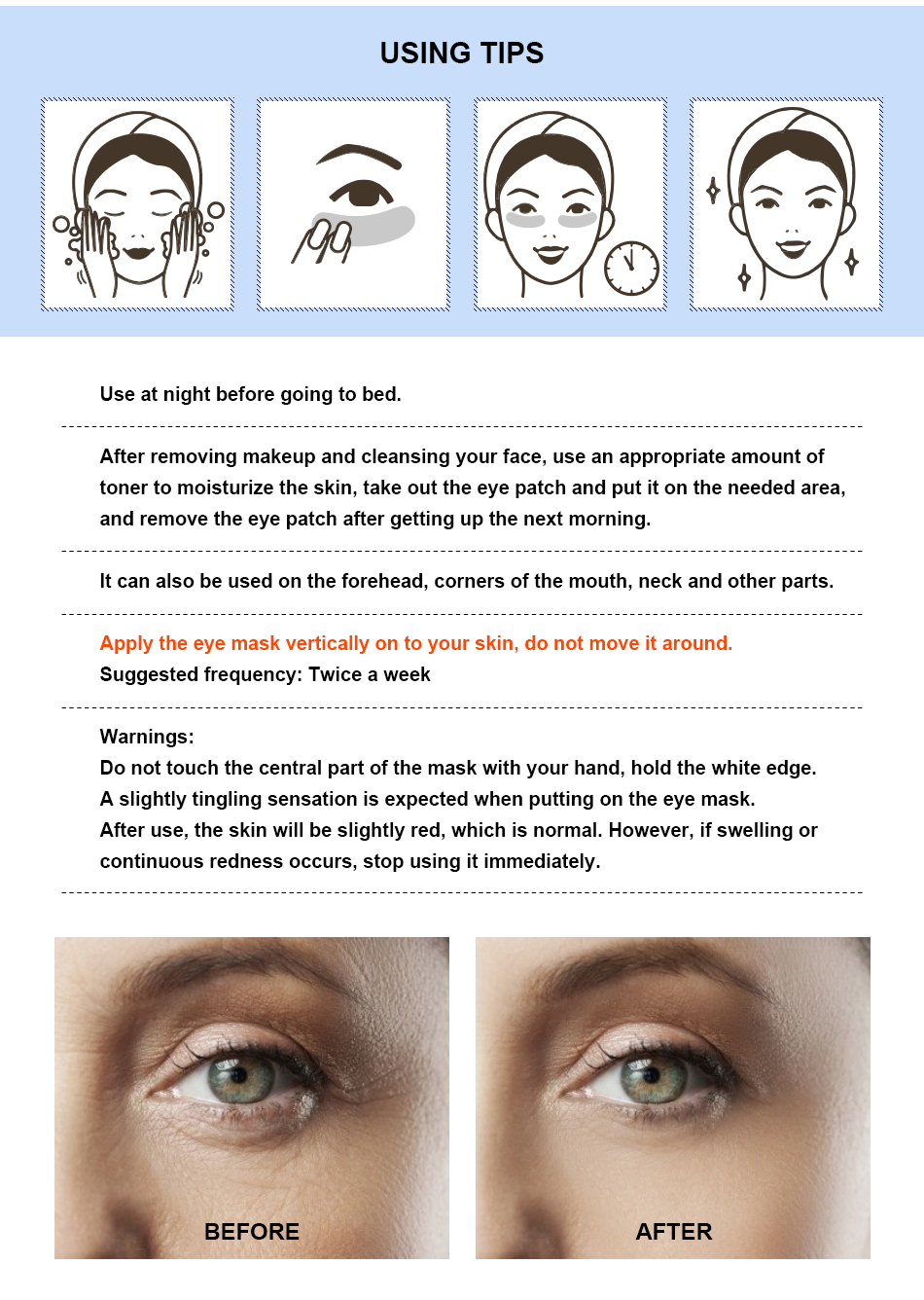 USING TIPS

Use at night before going to bed.

After removing makeup and cleansing your face, use an appropriate amount of toner to moisturize the skin, take out the eye patch and put it on the needed area, and remove the eye patch after getting up the next morning.

It can also be used on the forehead, corners of the mouth, neck and other parts.

Apply the eye mask vertically on to your skin, do not move it around.
Suggested frequency: Twice a week

Warnings:
Do not touch the central part of the mask with your hand, hold the white edge.
A slightly tingling sensation is expected when putting on the eye mask.
After use, the skin will be slightly red, which is normal. However, if swelling or continuous redness occurs, stop using it immediately.

BEFORE

AFTER