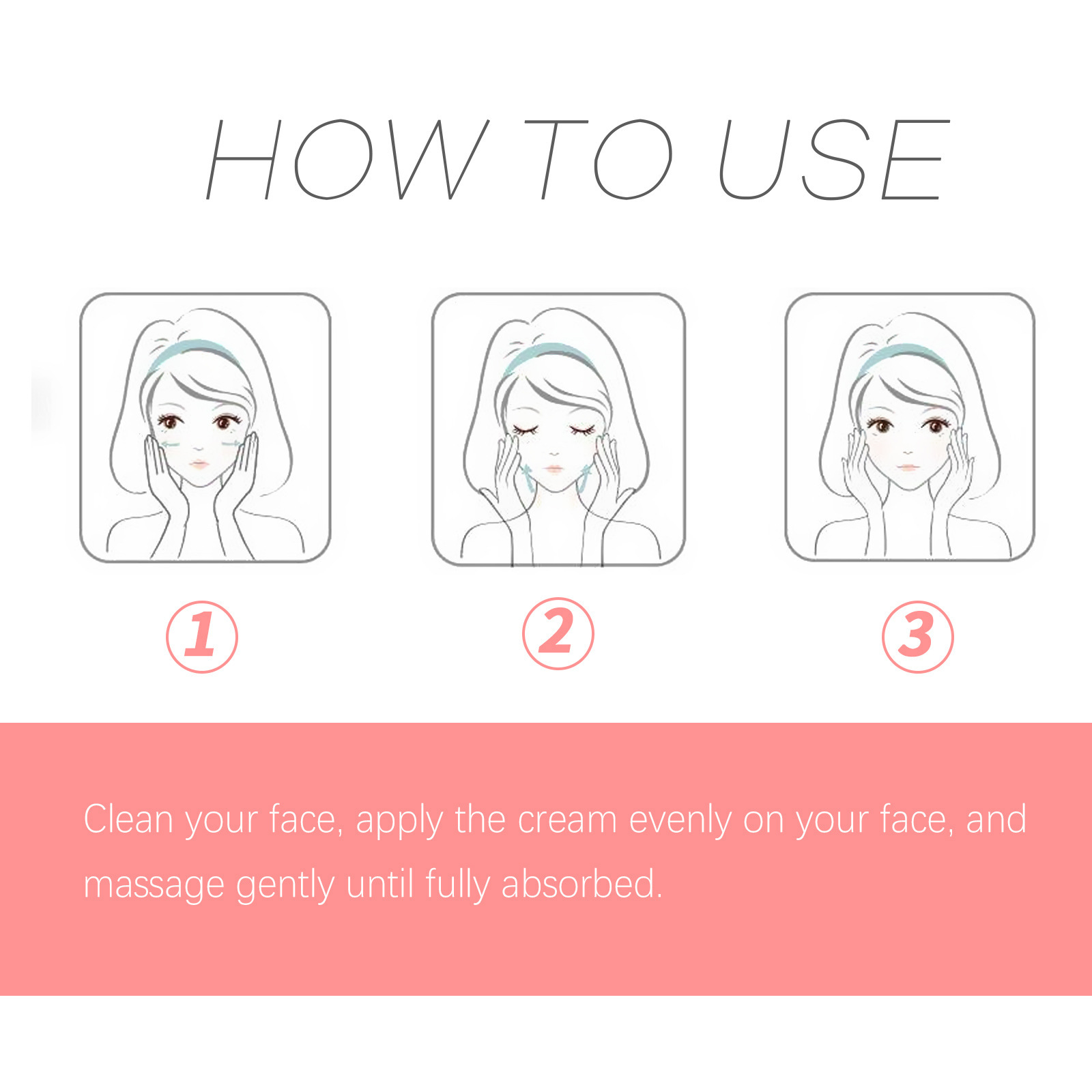 HOW TO USE

①

②

③

Clean your face, apply the cream evenly on your face, and massage gently until fully absorbed.