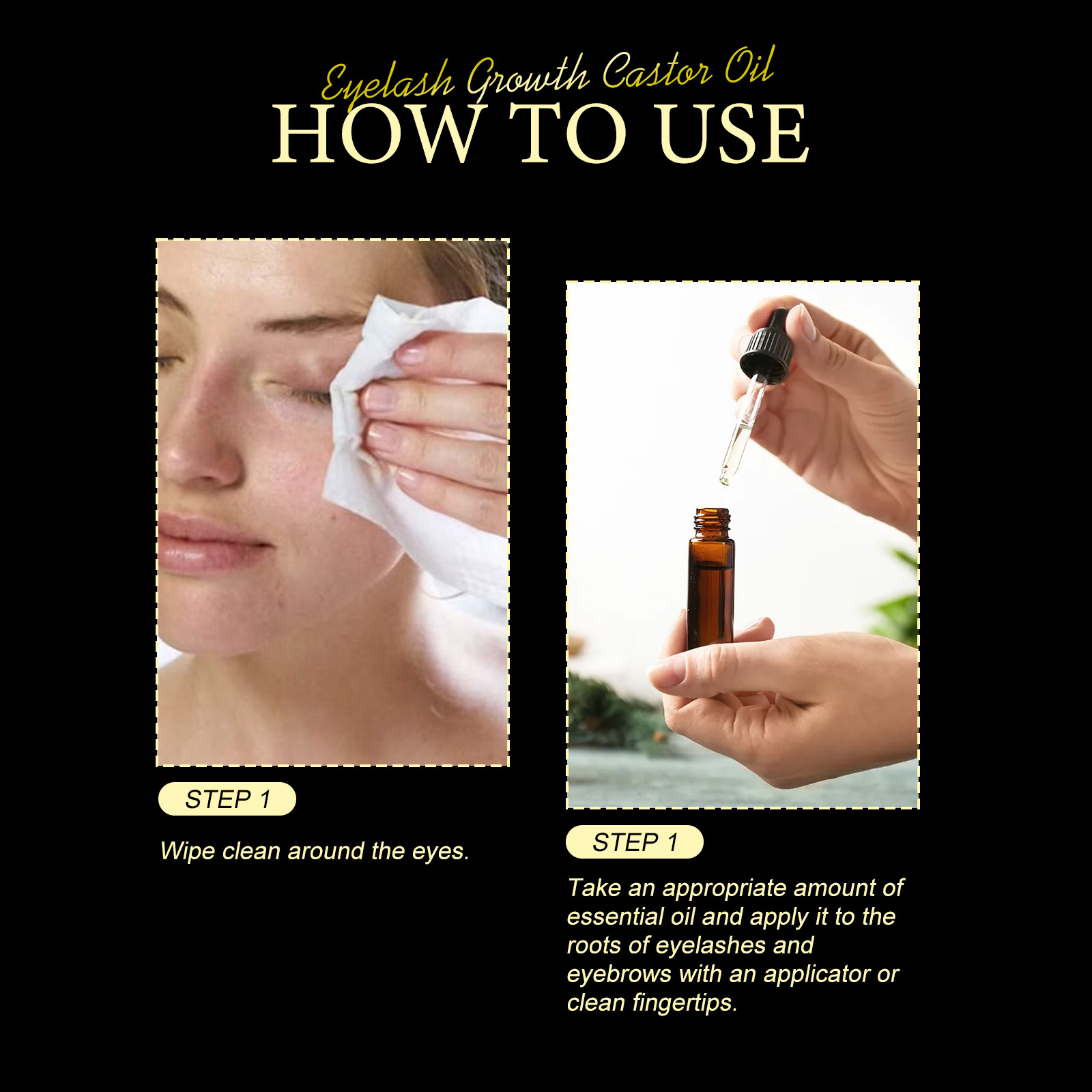 Eyelash Growth Castor Oil
HOW TO USE

STEP 1

Wipe clean around the eyes.

STEP 1

Take an appropriate amount of essential oil and apply it to the roots of eyelashes and eyebrows with an applicator or clean fingertips.