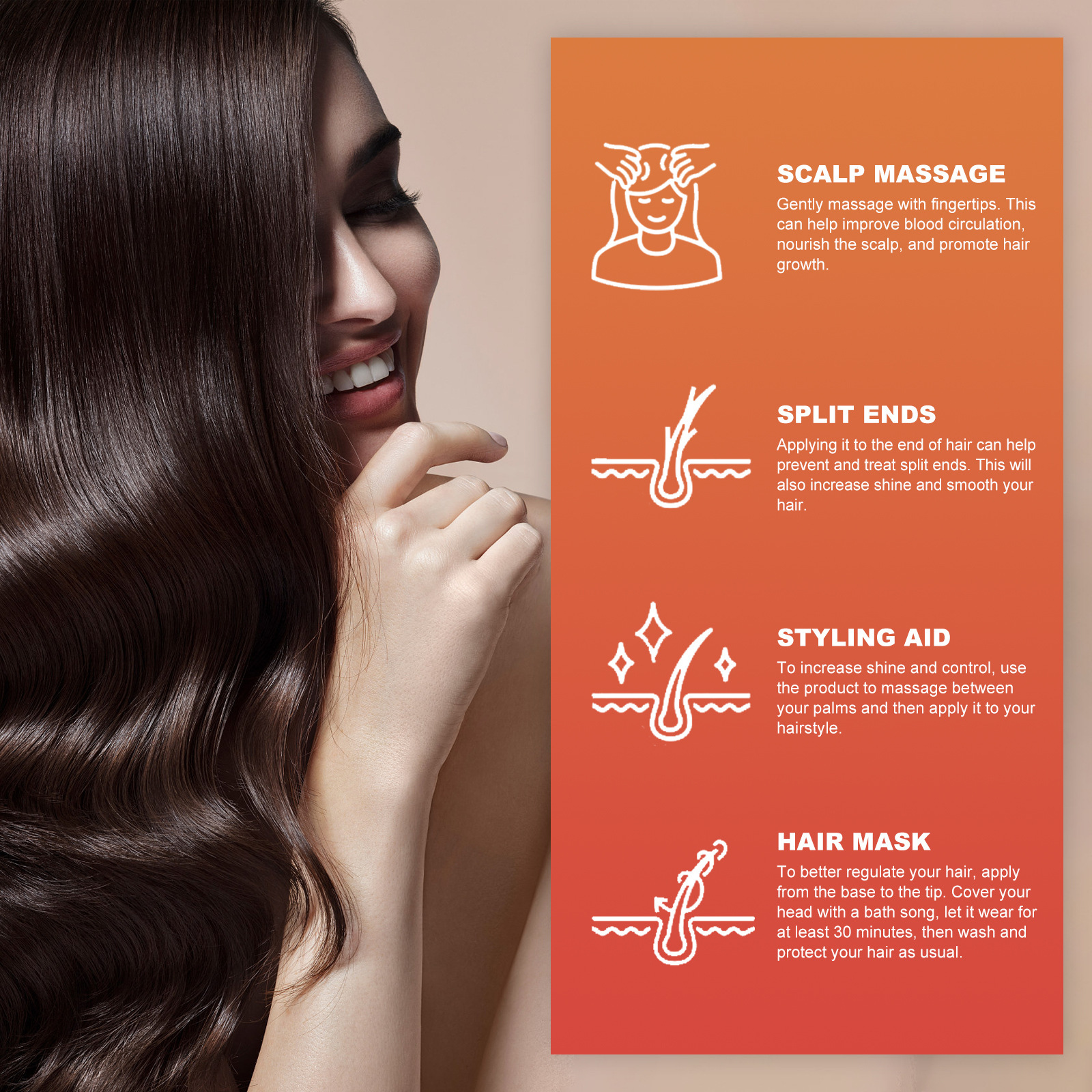 SCALP MASSAGE
Gently massage with fingertips. This can help improve blood circulation, nourish the scalp, and promote hair growth.

SPLIT ENDS
Applying it to the end of hair can help prevent and treat split ends. This will also increase shine and smooth your hair.

STYLING AID
To increase shine and control, use the product to massage between your palms and then apply it to your hairstyle.

HAIR MASK
To better regulate your hair, apply from the base to the tip. Cover your head with a bath song, let it wear for at least 30 minutes, then wash and protect your hair as usual.