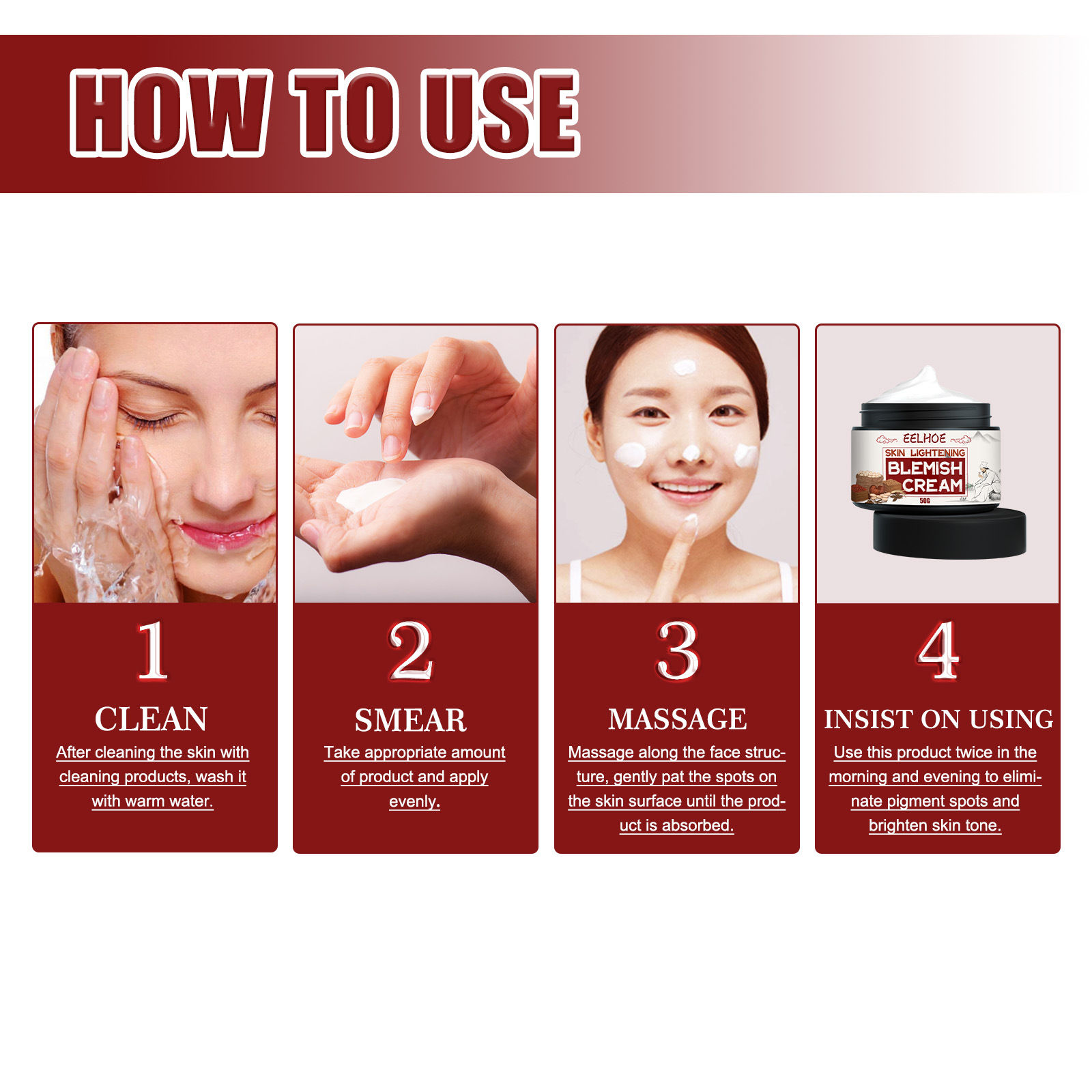 HOW TO USE

EELHOE
SKIN LIGHTENING
BLEMISH CREAM
50G

1
CLEAN
After cleaning the skin with cleaning products, wash it with warm water.

2
SMEAR
Take appropriate amount of product and apply evenly.

3
MASSAGE
Massage along the face structure, gently pat the spots on the skin surface until the product is absorbed.

4
INSIST ON USING
Use this product twice in the morning and evening to eliminate pigment spots and brighten skin tone.