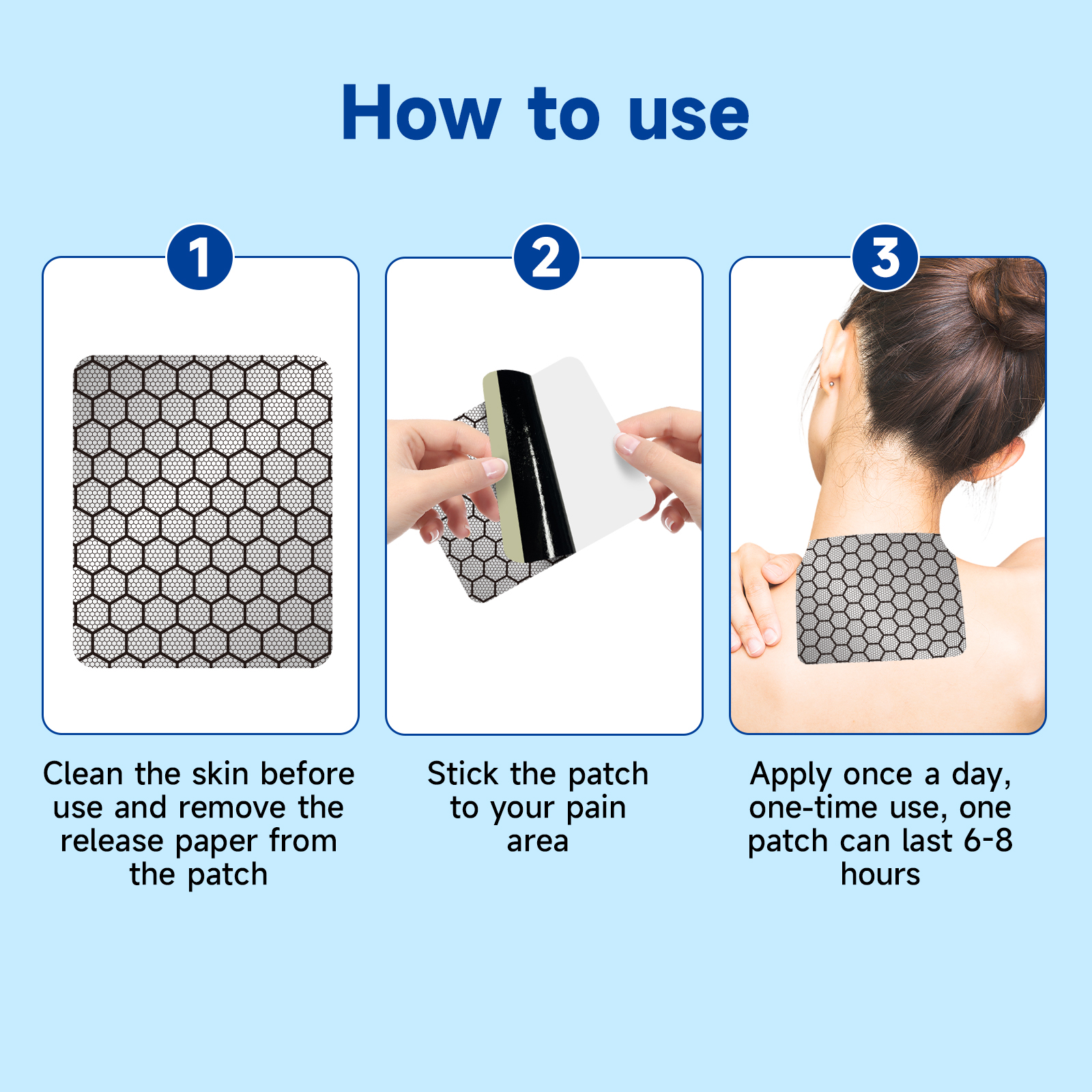 How to use

1

Clean the skin before use and remove the release paper from the patch

2

Stick the patch to your pain area

3

Apply once a day, one-time use, one patch can last 6-8 hours