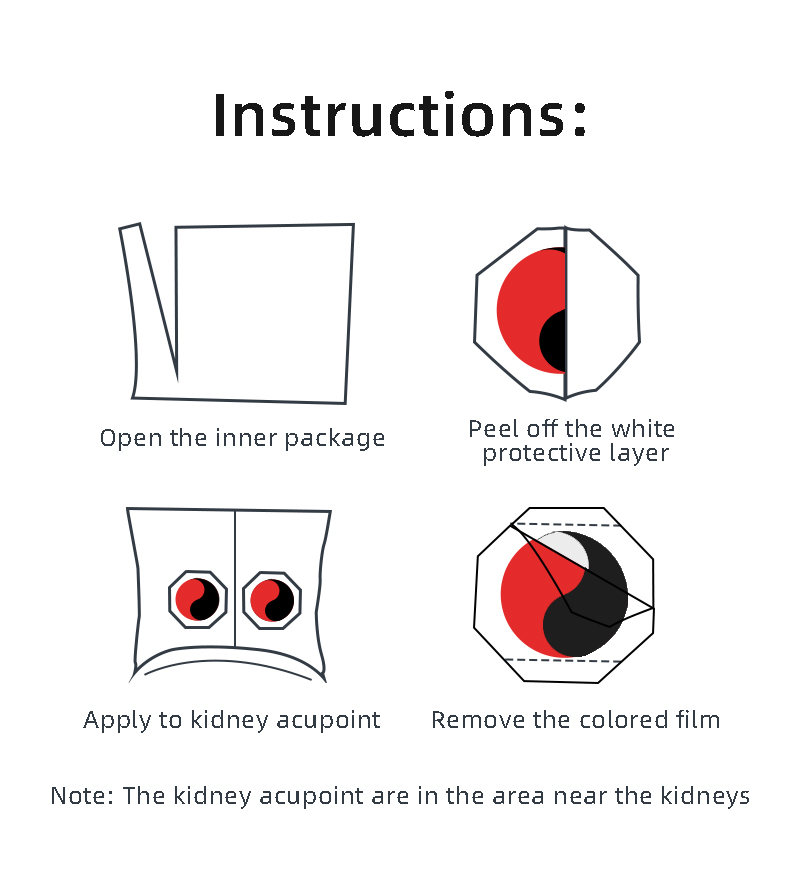 Instructions:

Open the inner package

Peel off the white protective layer

Apply to kidney acupoint

Remove the colored film

Note: The kidney acupoint are in the area near the kidneys