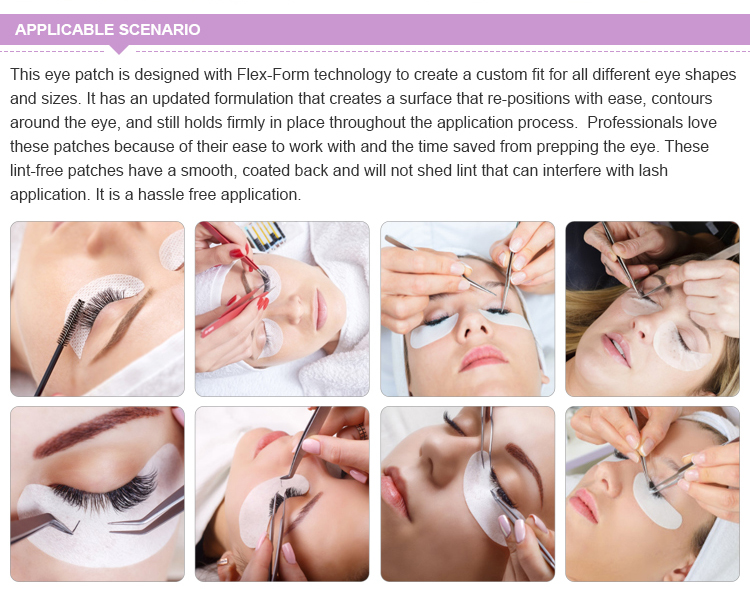 APPLICABLE SCENARIO

This eye patch is designed with Flex-Form technology to create a custom fit for all different eye shapes and sizes. It has an updated formulation that creates a surface that re-positions with ease, contours around the eye, and still holds firmly in place throughout the application process. Professionals love these patches because of their ease to work with and the time saved from prepping the eye. These lint-free patches have a smooth, coated back and will not shed lint that can interfere with lash application. It is a hassle free application.