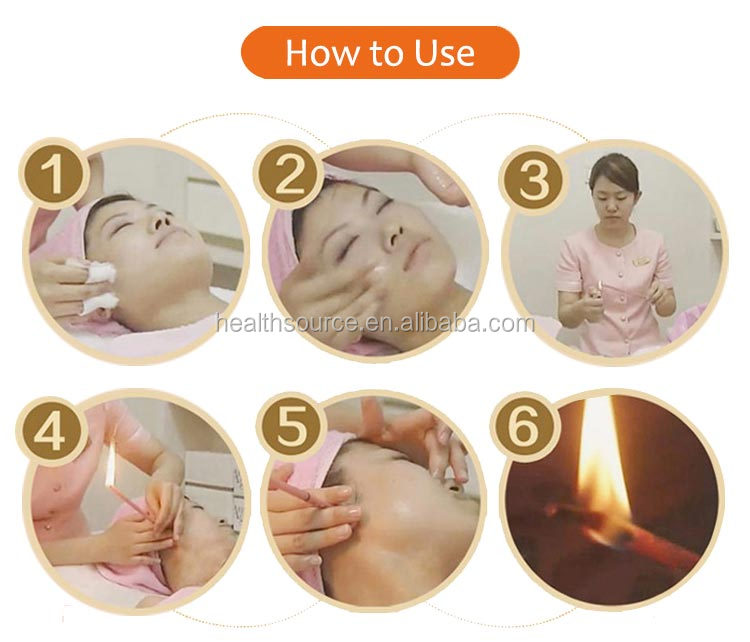 How to Use

1

2

3

healthsource.en.alibaba.com

4

5

6