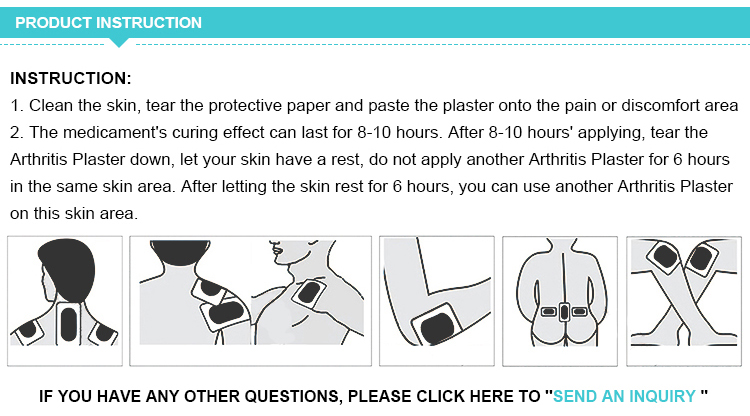 PRODUCT INSTRUCTION

INSTRUCTION:
1. Clean the skin, tear the protective paper and paste the plaster onto the pain or discomfort area
2. The medicament's curing effect can last for 8-10 hours. After 8-10 hours' applying, tear the Arthritis Plaster down, let your skin have a rest, do not apply another Arthritis Plaster for 6 hours in the same skin area. After letting the skin rest for 6 hours, you can use another Arthritis Plaster on this skin area.

IF YOU HAVE ANY OTHER QUESTIONS, PLEASE CLICK HERE TO "SEND AN INQUIRY "