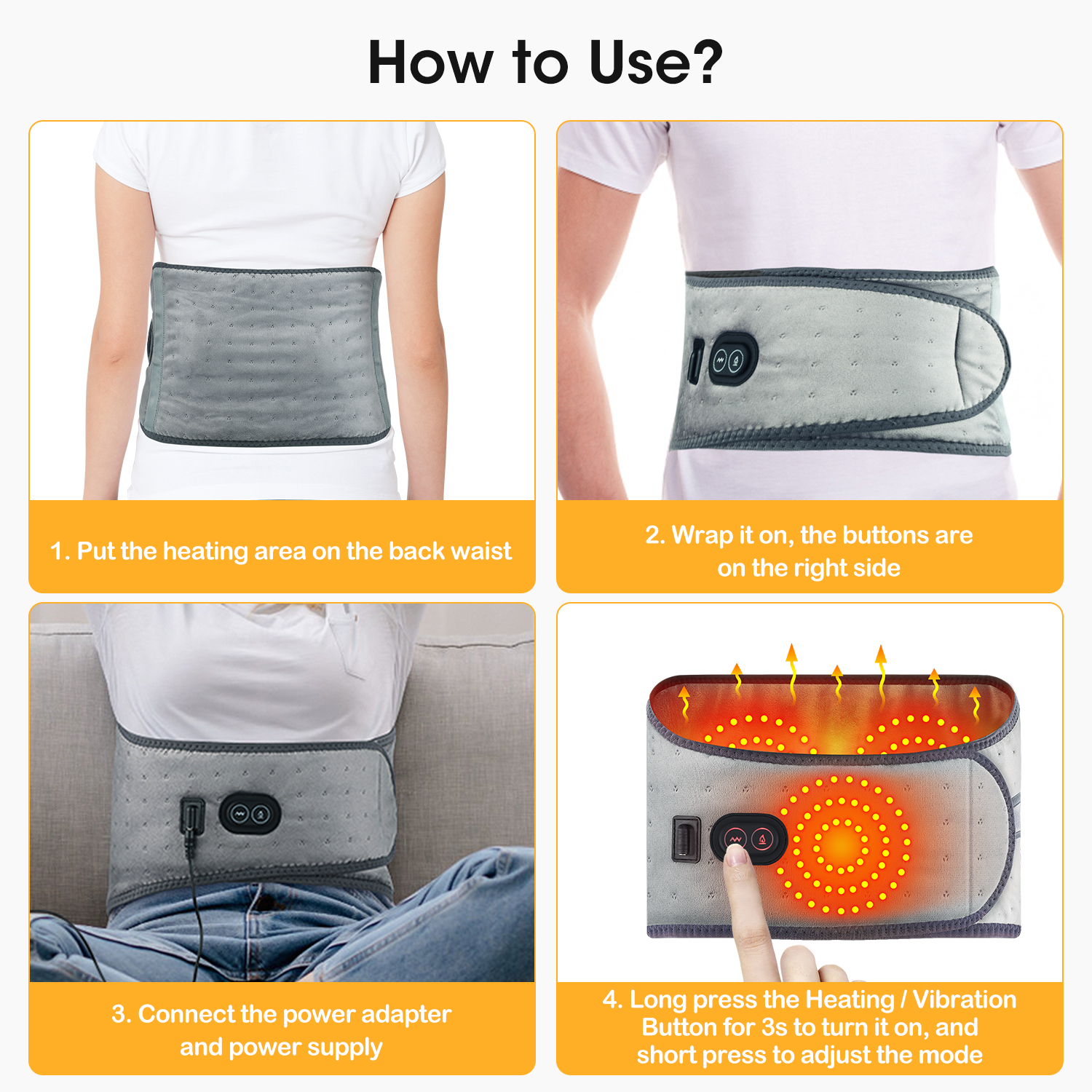 How to Use?

1. Put the heating area on the back waist

2. Wrap it on, the buttons are on the right side

3. Connect the power adapter and power supply

4. Long press the Heating / Vibration Button for 3s to turn it on, and short press to adjust the mode