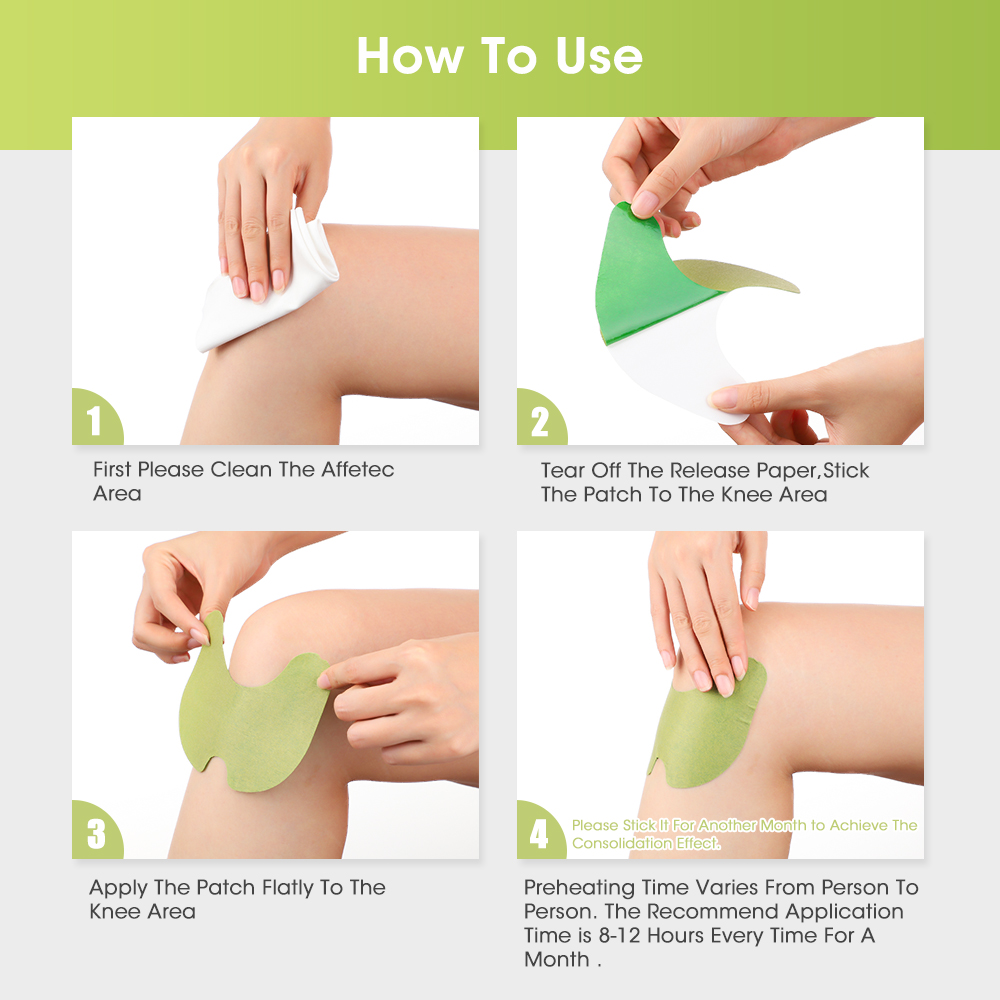 How To Use

1

First Please Clean The Affetec Area

2

Tear Off The Release Paper,Stick The Patch To The Knee Area

3

Apply The Patch Flatly To The Knee Area

4

Please Stick It For Another Month to Achieve The Consolidation Effect.

Preheating Time Varies From Person To Person. The Recommend Application Time is 8-12 Hours Every Time For A Month .