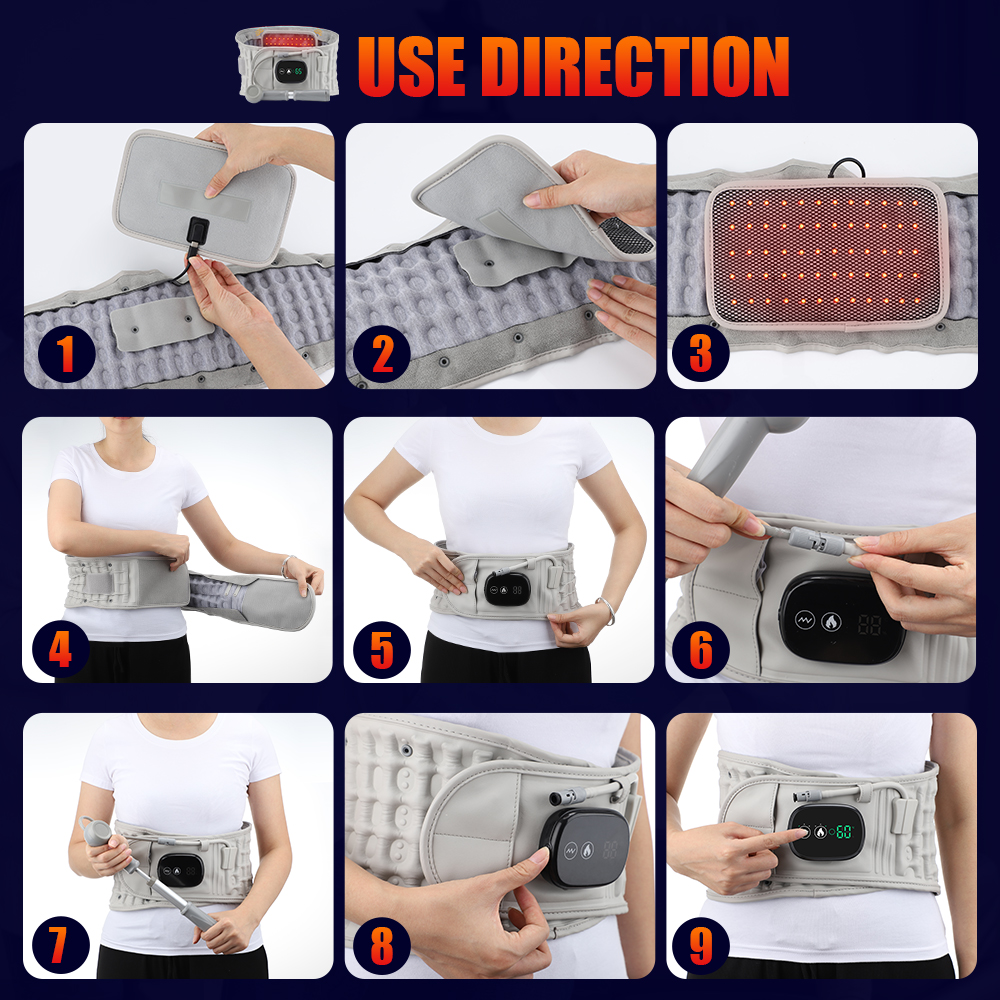 USE DIRECTION

1

2

3

4

5

6

7

8

9

60