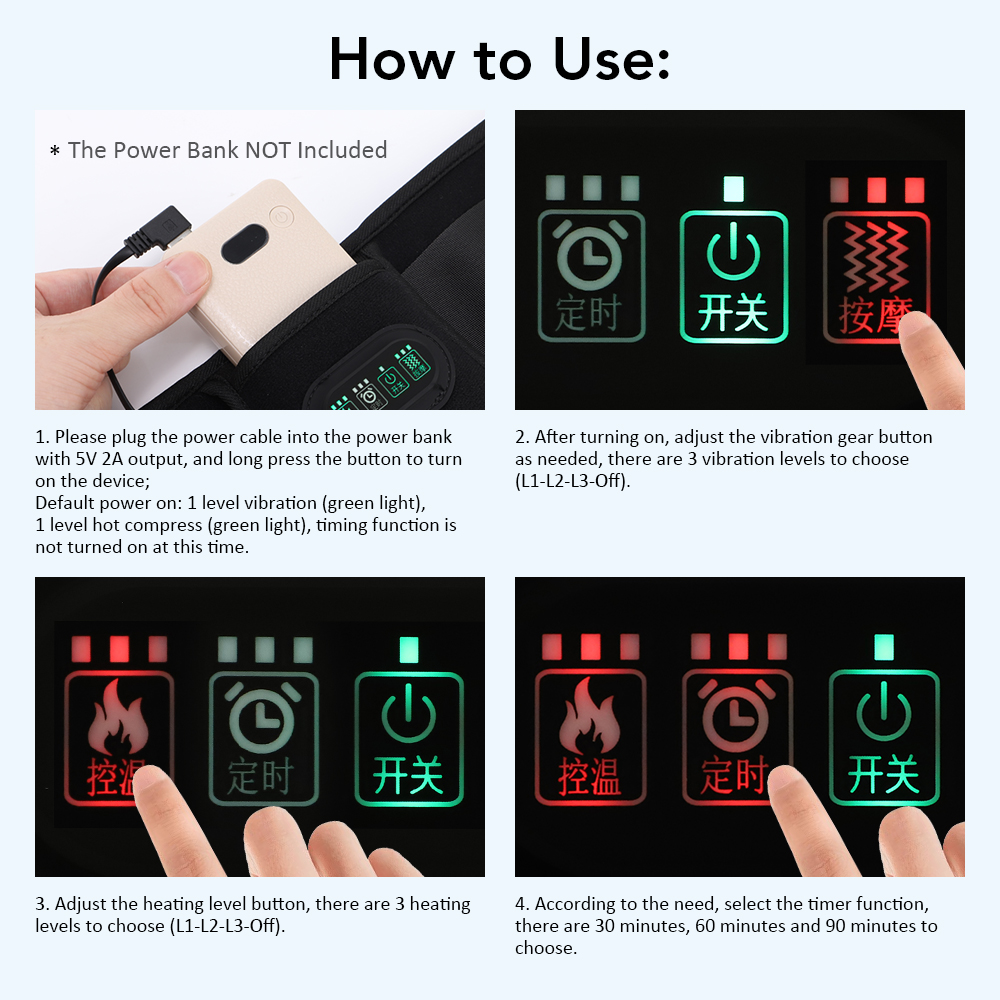 How to Use:

* The Power Bank NOT Included

1. Please plug the power cable into the power bank with 5V 2A output, and long press the button to turn on the device;
Default power on: 1 level vibration (green light), 1 level hot compress (green light), timing function is not turned on at this time.

定时 开关 按摩

2. After turning on, adjust the vibration gear button as needed, there are 3 vibration levels to choose (L1-L2-L3-Off).

控温 定时 开关

3. Adjust the heating level button, there are 3 heating levels to choose (L1-L2-L3-Off).

控温 定时 开关

4. According to the need, select the timer function, there are 30 minutes, 60 minutes and 90 minutes to choose.