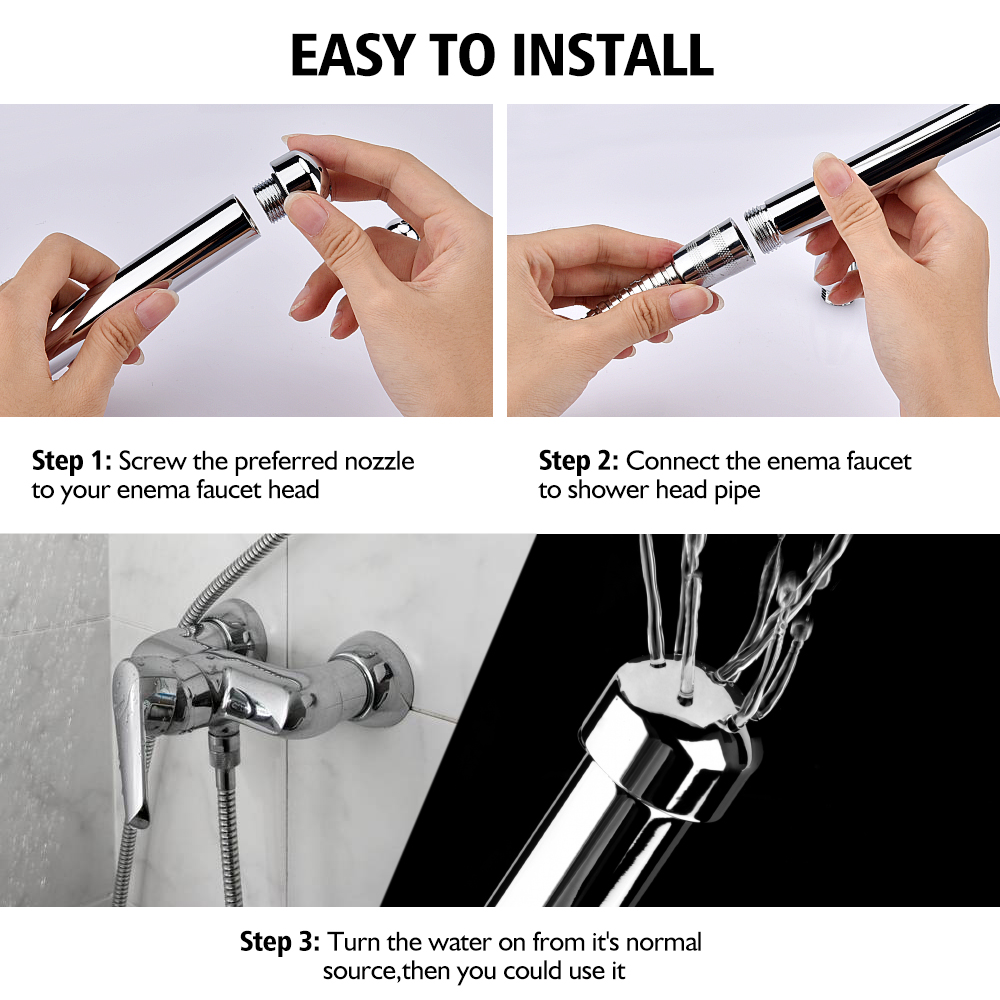 EASY TO INSTALL

Step 1: Screw the preferred nozzle to your enema faucet head

Step 2: Connect the enema faucet to shower head pipe

Step 3: Turn the water on from it's normal source,then you could use it