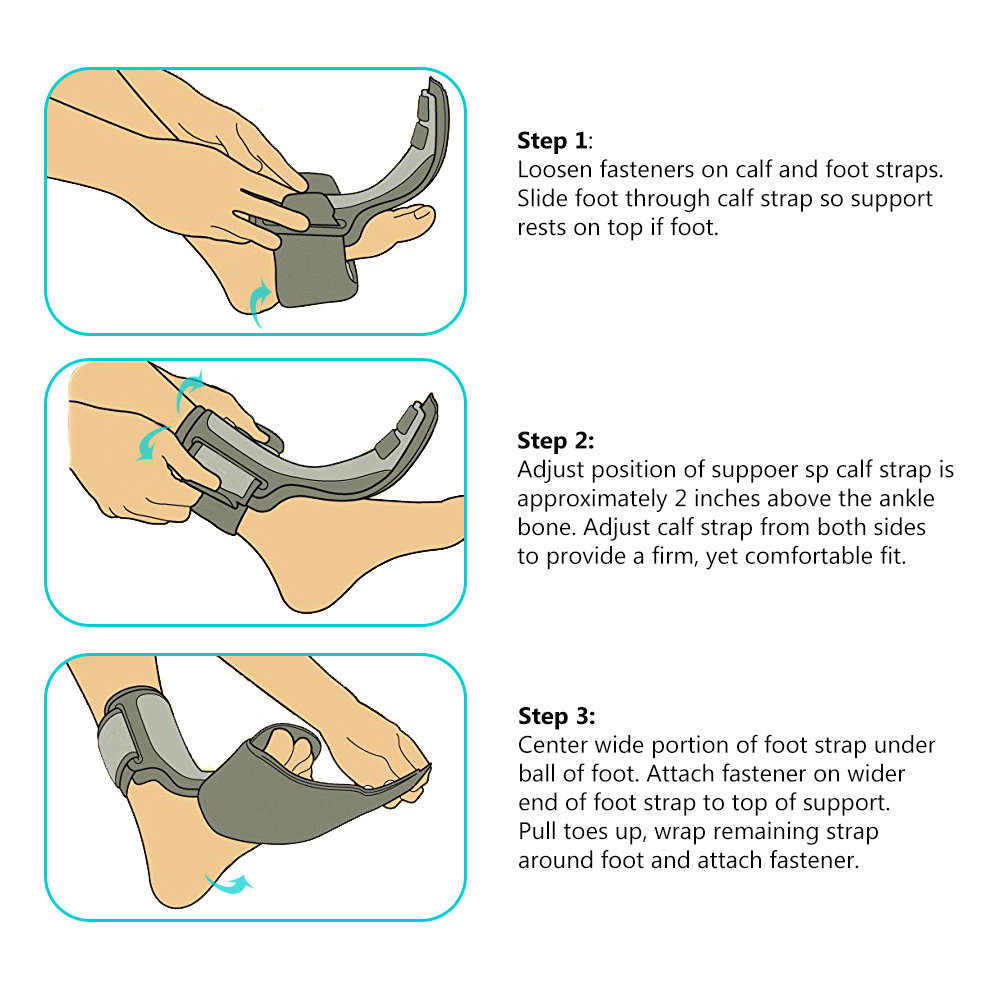 Step 1:
Loosen fasteners on calf and foot straps. Slide foot through calf strap so support rests on top if foot.

Step 2:
Adjust position of suppoer sp calf strap is approximately 2 inches above the ankle bone. Adjust calf strap from both sides to provide a firm, yet comfortable fit.

Step 3:
Center wide portion of foot strap under ball of foot. Attach fastener on wider end of foot strap to top of support. Pull toes up, wrap remaining strap around foot and attach fastener.