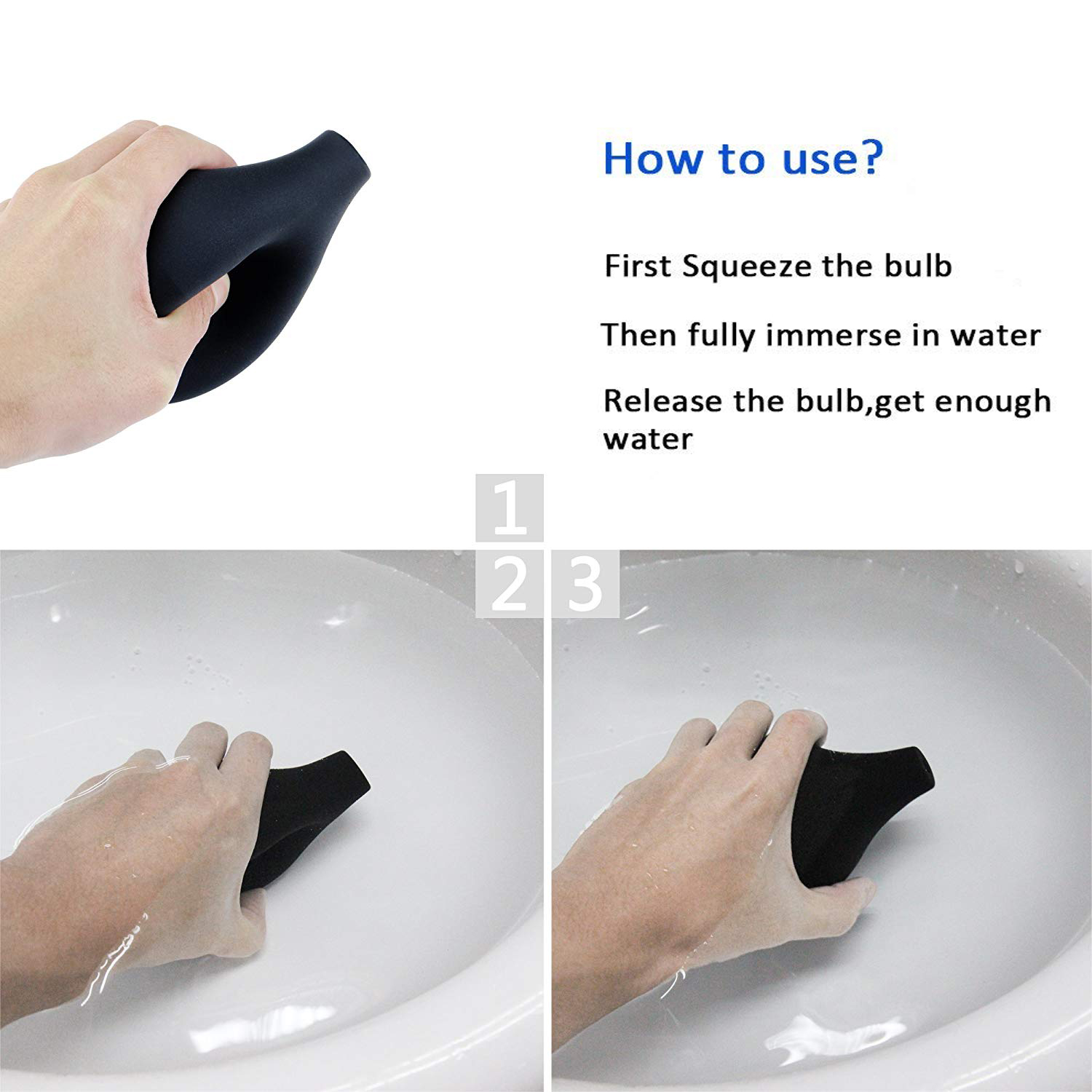 How to use?

First Squeeze the bulb

Then fully immerse in water

Release the bulb,get enough water

1

2

3