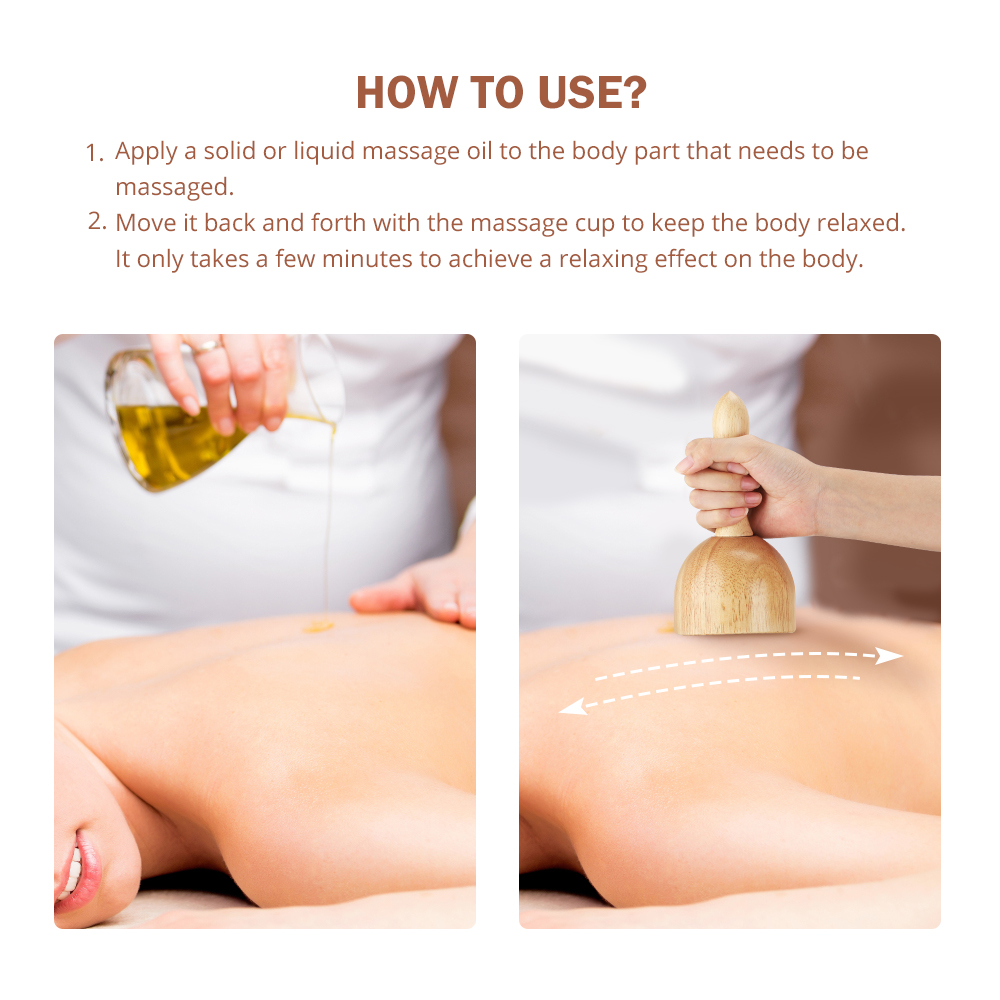 HOW TO USE?

1. Apply a solid or liquid massage oil to the body part that needs to be massaged.
2. Move it back and forth with the massage cup to keep the body relaxed. It only takes a few minutes to achieve a relaxing effect on the body.