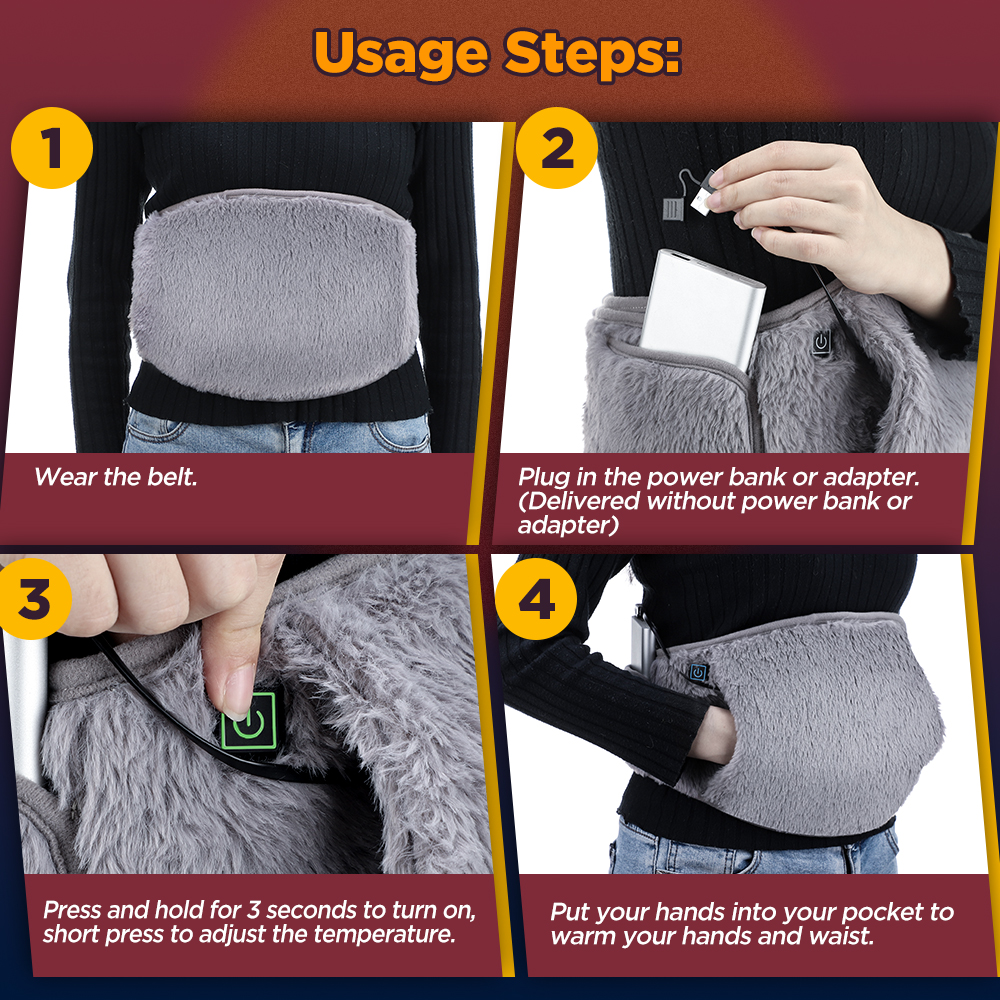 Usage Steps:

1

Wear the belt.

2

Plug in the power bank or adapter. (Delivered without power bank or adapter)

3

Press and hold for 3 seconds to turn on, short press to adjust the temperature.

4

Put your hands into your pocket to warm your hands and waist.