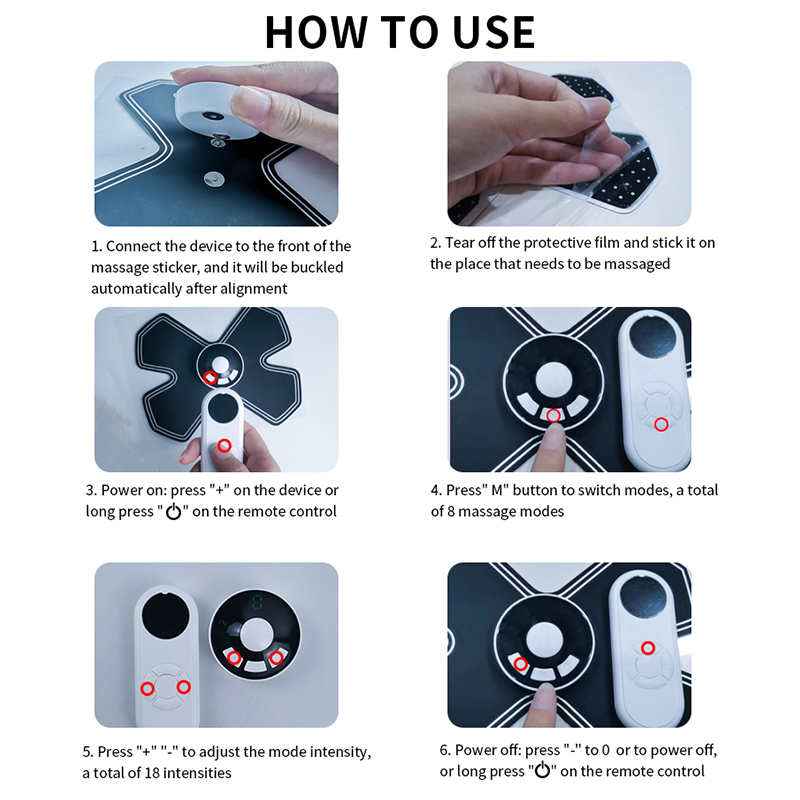 HOW TO USE

1. Connect the device to the front of the massage sticker, and it will be buckled automatically after alignment

2. Tear off the protective film and stick it on the place that needs to be massaged

3. Power on: press "+" on the device or long press "⏻" on the remote control

4. Press" M" button to switch modes, a total of 8 massage modes

5. Press "+" "-" to adjust the mode intensity, a total of 18 intensities

6. Power off: press "-" to 0 or to power off, or long press "⏻" on the remote control