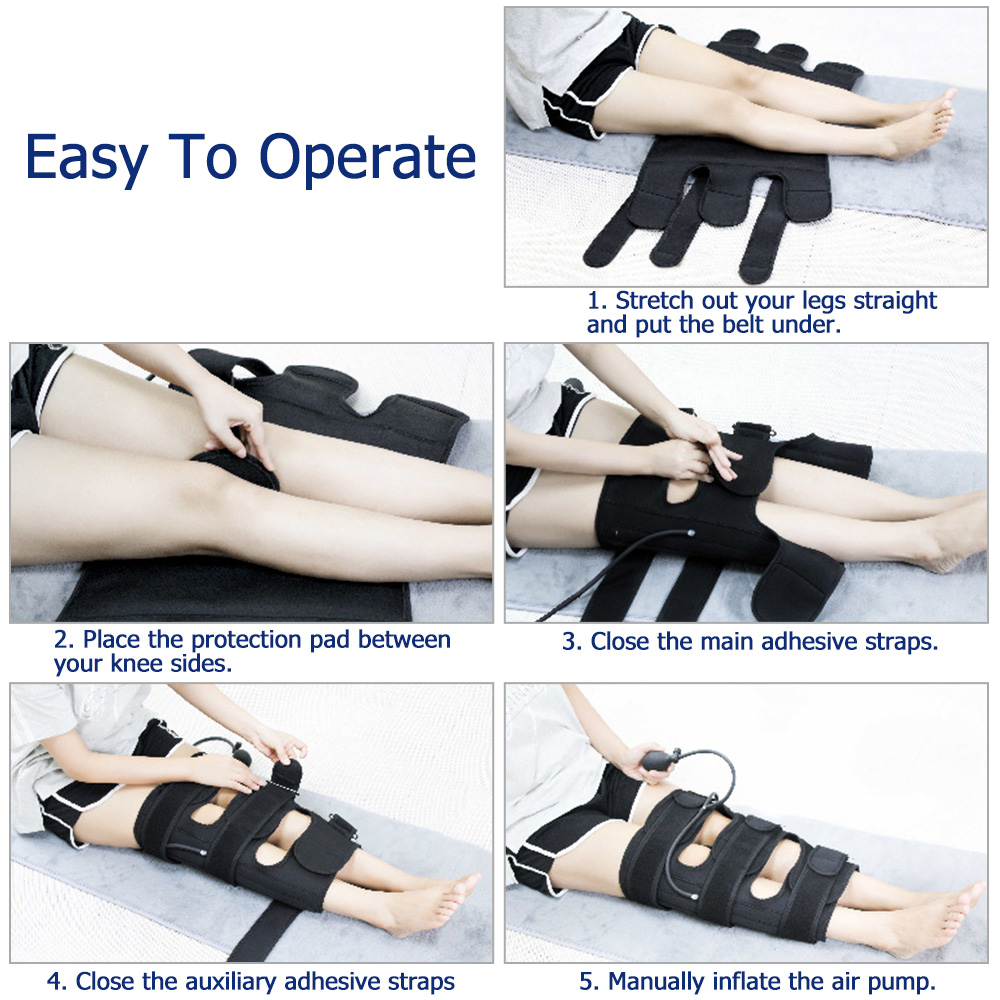 Easy To Operate

1. Stretch out your legs straight and put the belt under.

2. Place the protection pad between your knee sides.

3. Close the main adhesive straps.

4. Close the auxiliary adhesive straps

5. Manually inflate the air pump.