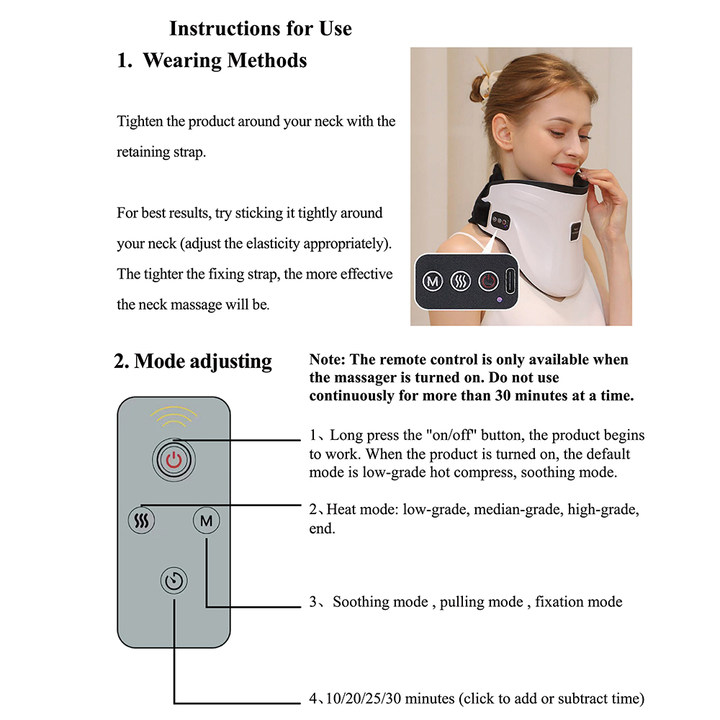 Instructions for Use

1. Wearing Methods

Tighten the product around your neck with the retaining strap.

For best results, try sticking it tightly around your neck (adjust the elasticity appropriately). The tighter the fixing strap, the more effective the neck massage will be.

M

2. Mode adjusting

Note: The remote control is only available when the massager is turned on. Do not use continuously for more than 30 minutes at a time.

M

1、Long press the "on/off" button, the product begins to work. When the product is turned on, the default mode is low-grade hot compress, soothing mode.

2、Heat mode: low-grade, median-grade, high-grade, end.

3、Soothing mode , pulling mode , fixation mode

4、10/20/25/30 minutes (click to add or subtract time)