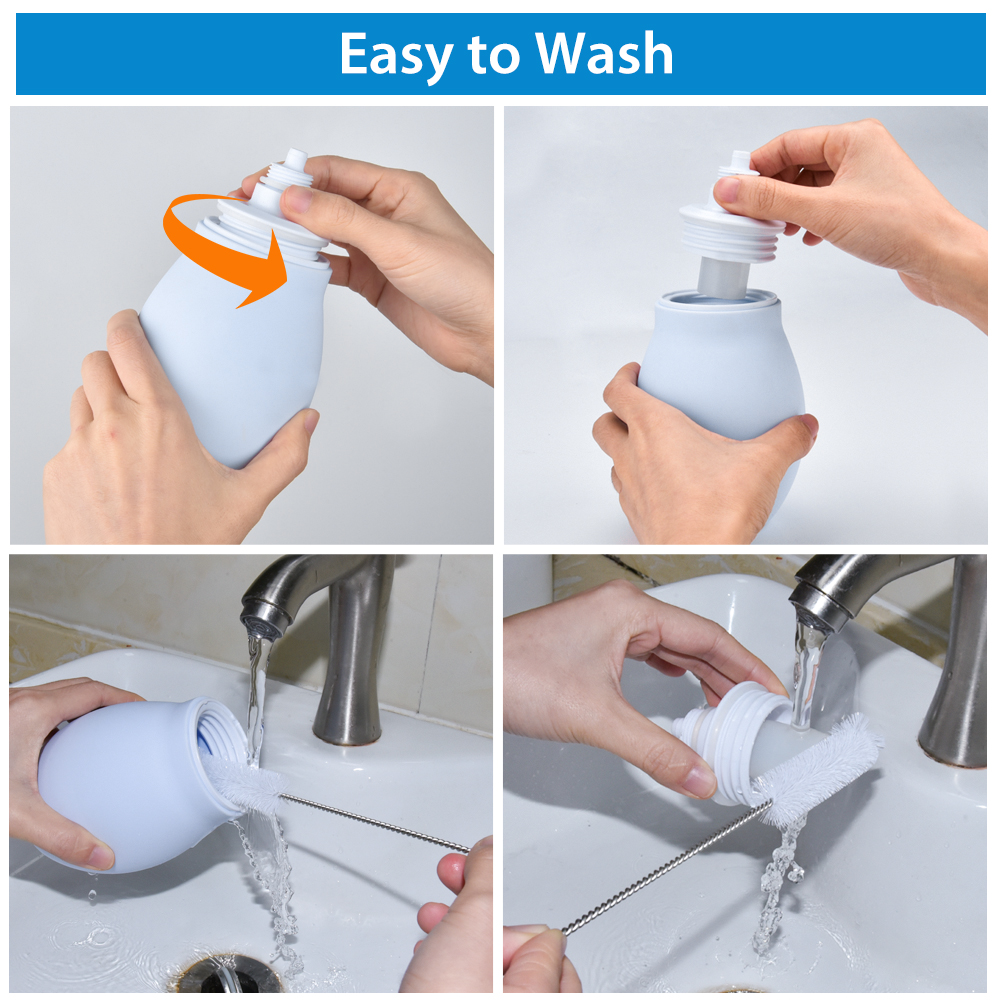 Easy to Wash