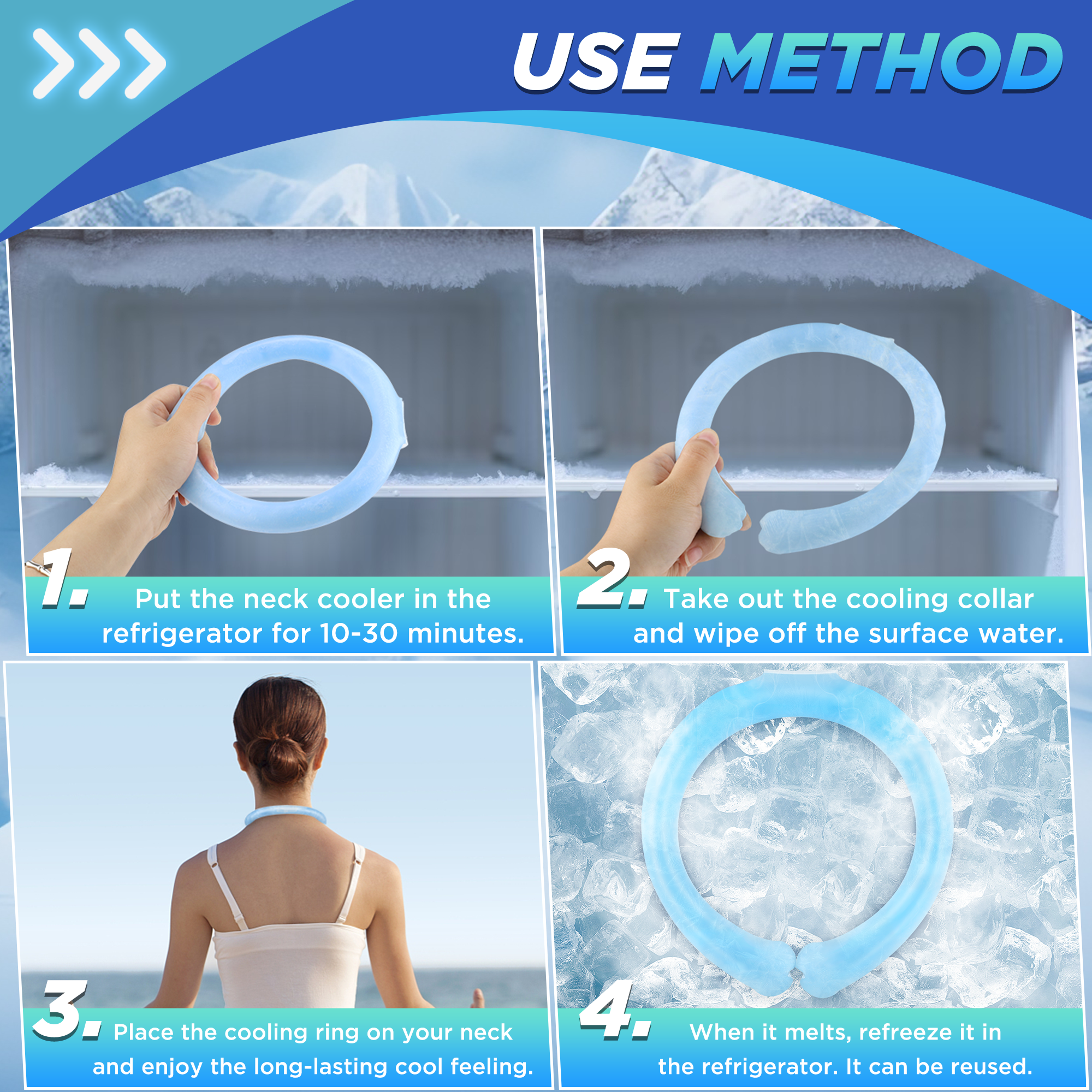 USE METHOD

1. Put the neck cooler in the refrigerator for 10-30 minutes.

2. Take out the cooling collar and wipe off the surface water.

3. Place the cooling ring on your neck and enjoy the long-lasting cool feeling.

4. When it melts, refreeze it in the refrigerator. It can be reused.