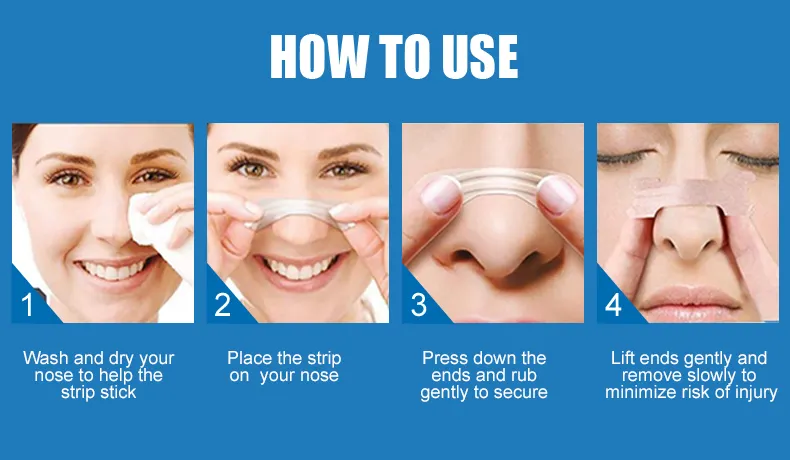 HOW TO USE

1

Wash and dry your nose to help the strip stick

2

Place the strip on your nose

3

Press down the ends and rub gently to secure

4

Lift ends gently and remove slowly to minimize risk of injury