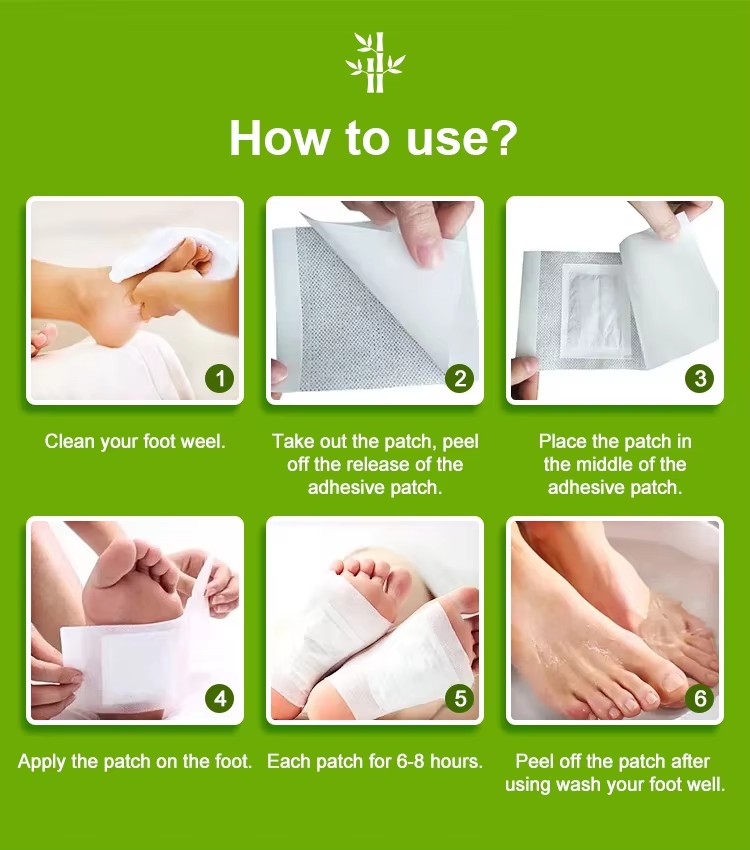 How to use?

1

Clean your foot weel.

2

Take out the patch, peel off the release of the adhesive patch.

3

Place the patch in the middle of the adhesive patch.

4

Apply the patch on the foot.

5

Each patch for 6-8 hours.

6

Peel off the patch after using wash your foot well.