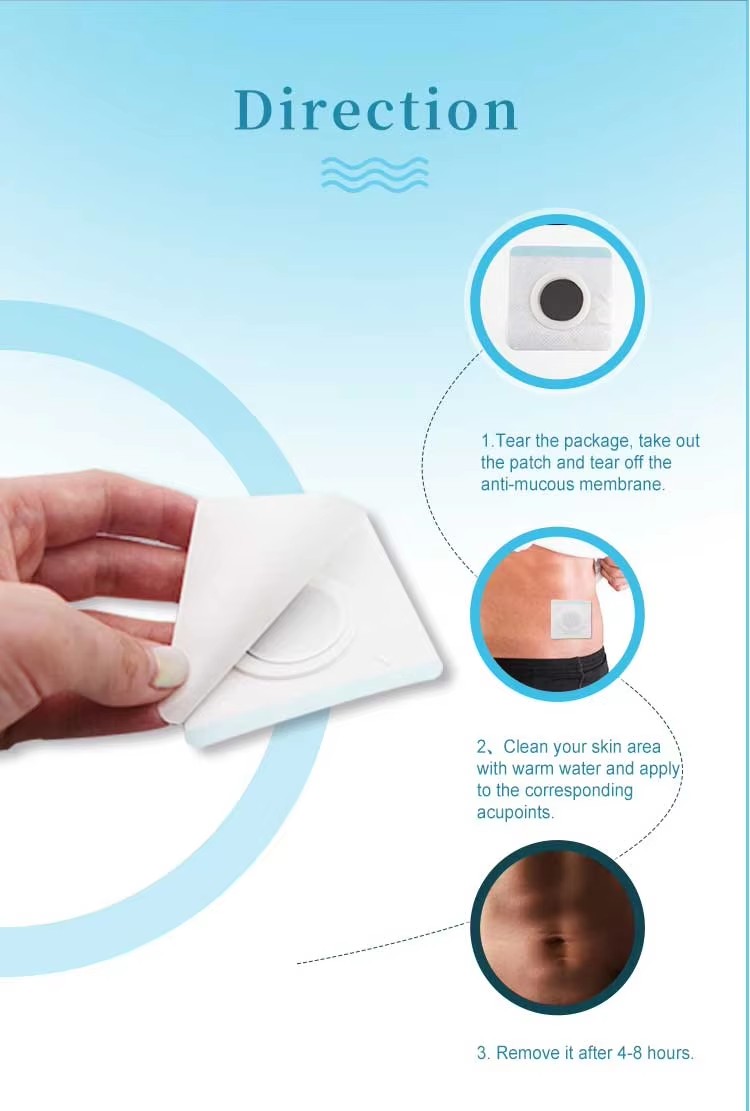 Direction

1.Tear the package, take out the patch and tear off the anti-mucous membrane.

2、Clean your skin area with warm water and apply to the corresponding acupoints.

3. Remove it after 4-8 hours.