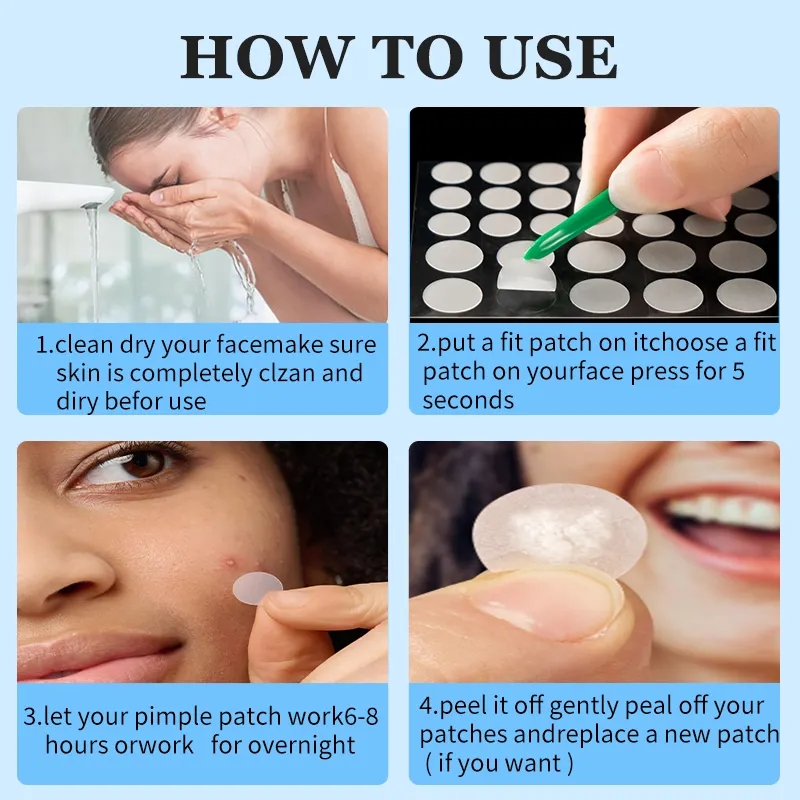 HOW TO USE

1.clean dry your facemake sure skin is completely clzan and diry befor use

2.put a fit patch on itchoose a fit patch on yourface press for 5 seconds

3.let your pimple patch work6-8 hours orwork for overnight

4.peel it off gently peal off your patches andreplace a new patch ( if you want )