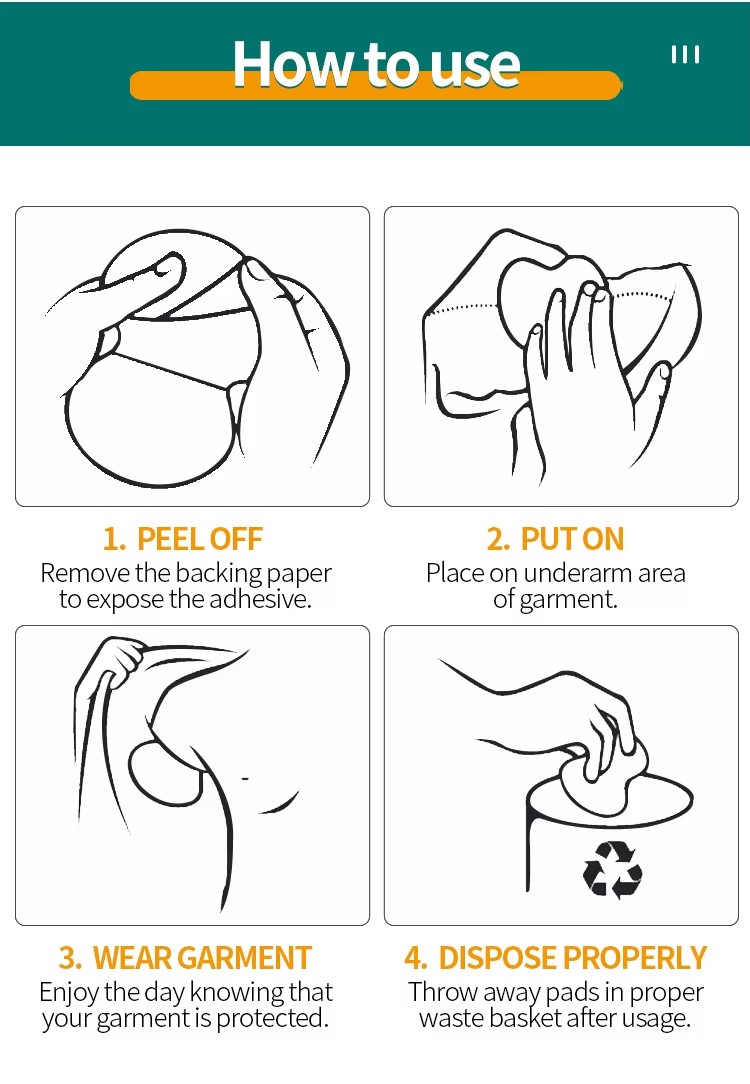 How to use

1. PEEL OFF
Remove the backing paper to expose the adhesive.

2. PUT ON
Place on underarm area of garment.

3. WEAR GARMENT
Enjoy the day knowing that your garment is protected.

4. DISPOSE PROPERLY
Throw away pads in proper waste basket after usage.