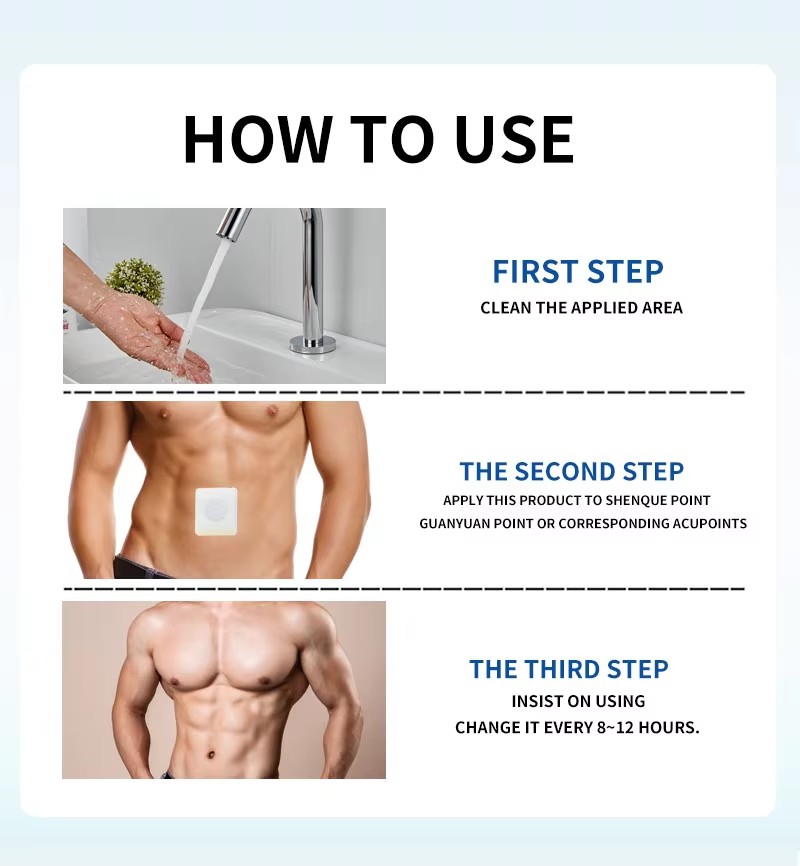 HOW TO USE

FIRST STEP
CLEAN THE APPLIED AREA

THE SECOND STEP
APPLY THIS PRODUCT TO SHENQUE POINT GUANYUAN POINT OR CORRESPONDING ACUPOINTS

THE THIRD STEP
INSIST ON USING
CHANGE IT EVERY 8~12 HOURS.