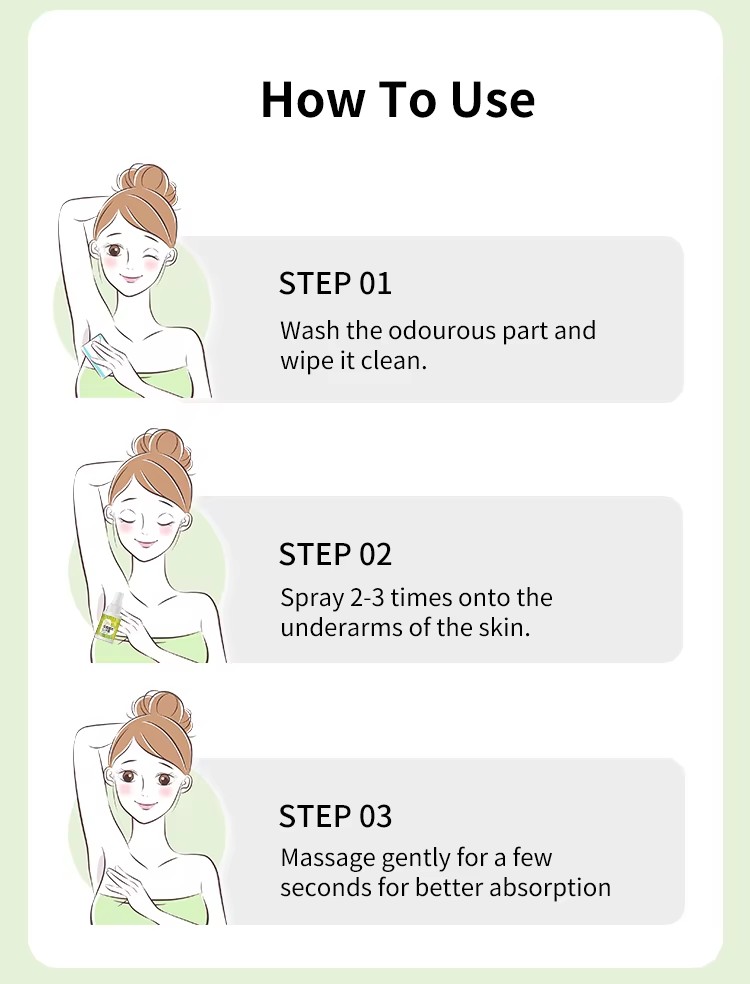 How To Use

STEP 01
Wash the odourous part and wipe it clean.

STEP 02
Spray 2-3 times onto the underarms of the skin.

STEP 03
Massage gently for a few seconds for better absorption