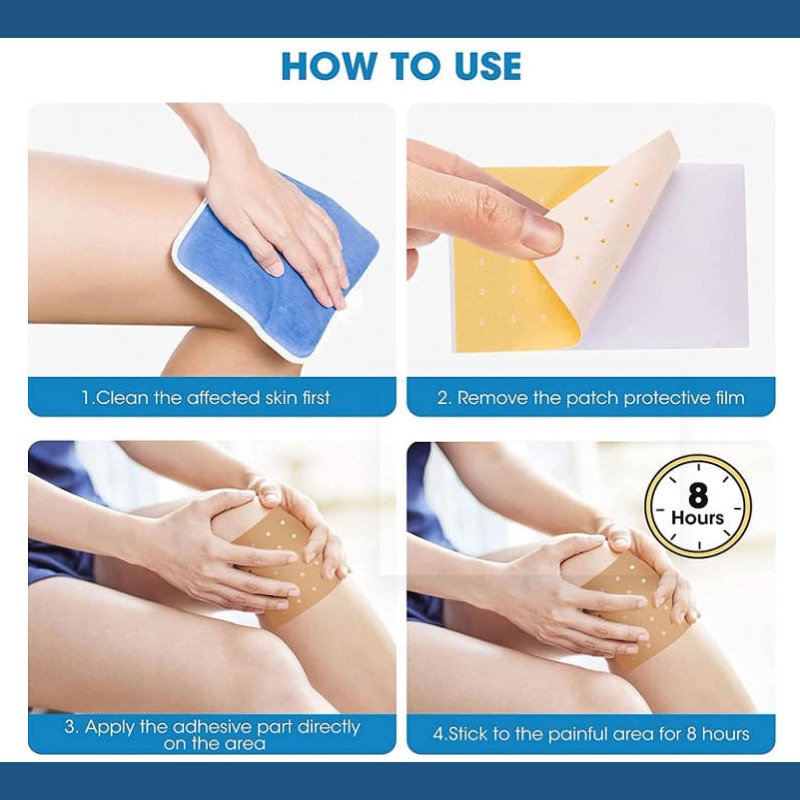 HOW TO USE

1.Clean the affected skin first

2. Remove the patch protective film

8 Hours

3. Apply the adhesive part directly on the area

4.Stick to the painful area for 8 hours