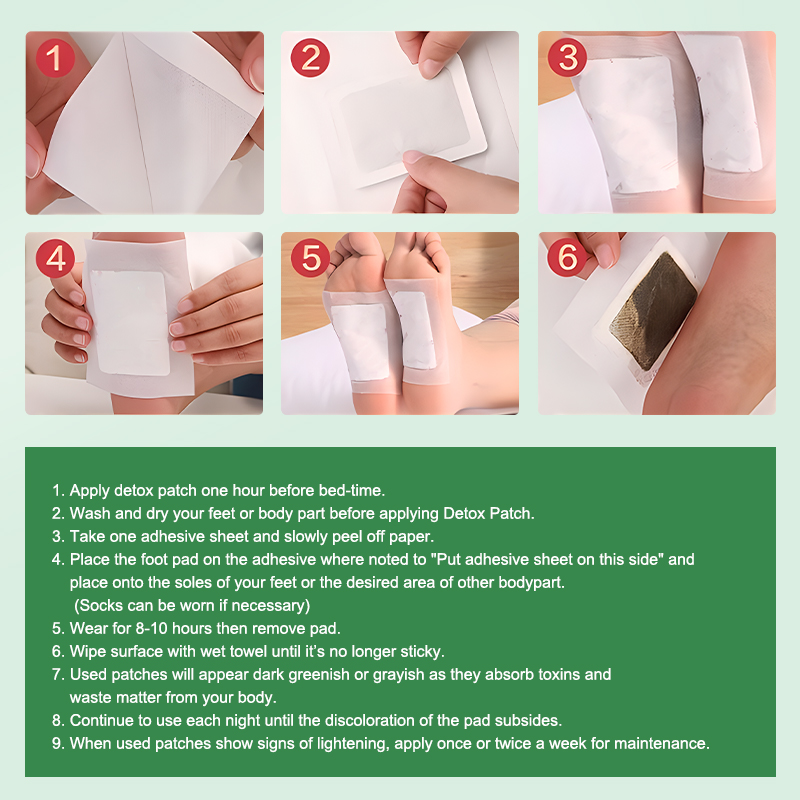 1

2

3

4

5

6

1. Apply detox patch one hour before bed-time.
2. Wash and dry your feet or body part before applying Detox Patch.
3. Take one adhesive sheet and slowly peel off paper.
4. Place the foot pad on the adhesive where noted to "Put adhesive sheet on this side" and place onto the soles of your feet or the desired area of other bodypart.
(Socks can be worn if necessary)
5. Wear for 8-10 hours then remove pad.
6. Wipe surface with wet towel until it's no longer sticky.
7. Used patches will appear dark greenish or grayish as they absorb toxins and waste matter from your body.
8. Continue to use each night until the discoloration of the pad subsides.
9. When used patches show signs of lightening, apply once or twice a week for maintenance.