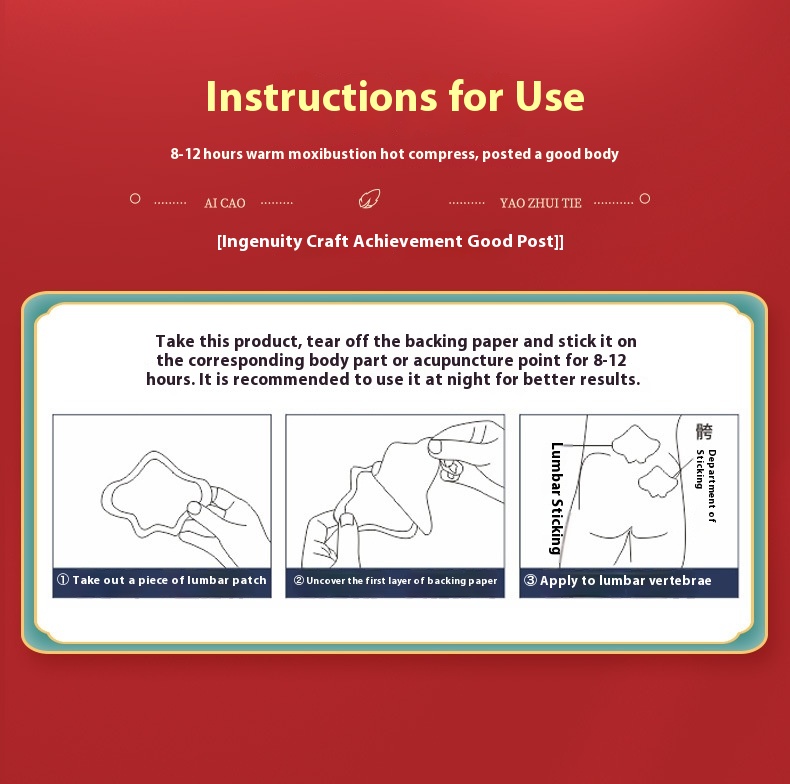 Instructions for Use

8-12 hours warm moxibustion hot compress, posted a good body

AI CAO YAO ZHUI TIE

[Ingenuity Craft Achievement Good Post]]

Take this product, tear off the backing paper and stick it on the corresponding body part or acupuncture point for 8-12 hours. It is recommended to use it at night for better results.

① Take out a piece of lumbar patch

② Uncover the first layer of backing paper

Lumbar Sticking

胯

Department of Sticking

③ Apply to lumbar vertebrae