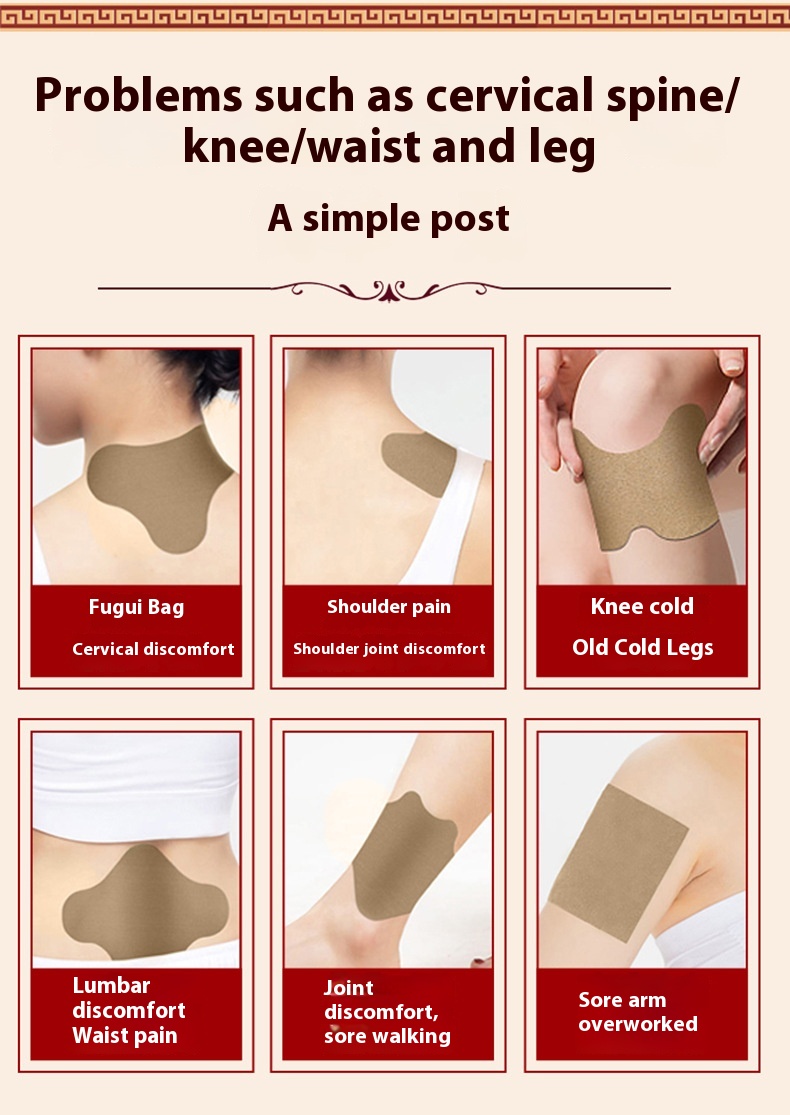 Problems such as cervical spine/ knee/waist and leg

A simple post

Fugui Bag

Cervical discomfort

Shoulder pain

Shoulder joint discomfort

Knee cold

Old Cold Legs

Lumbar discomfort
Waist pain

Joint discomfort,
sore walking

Sore arm
overworked