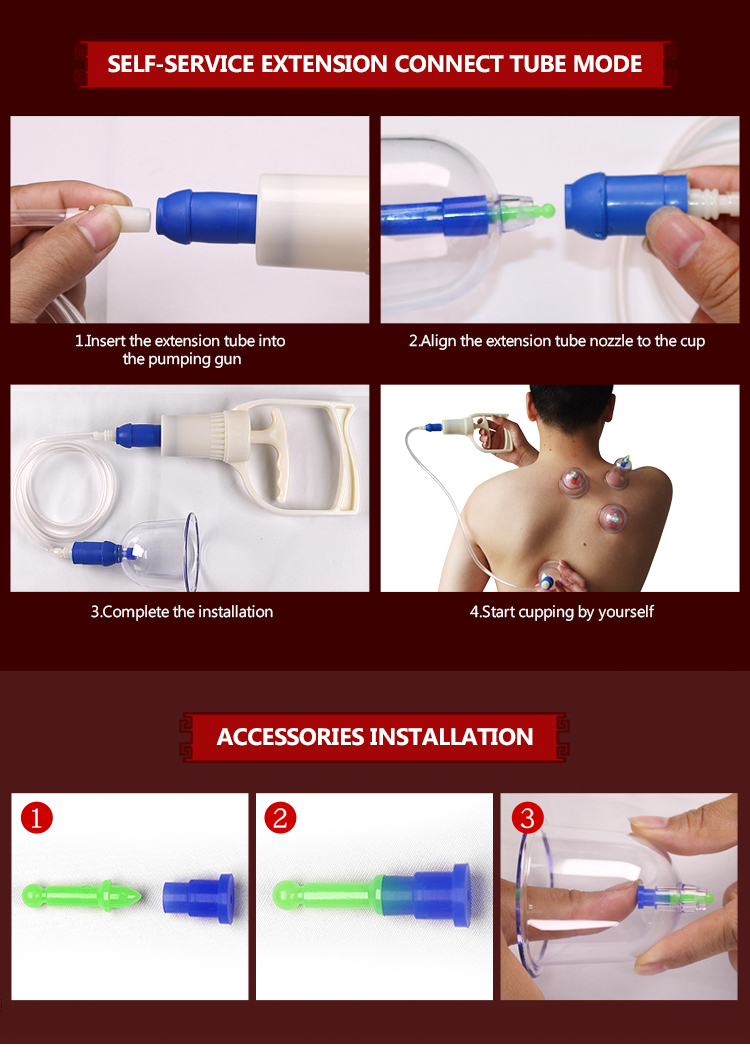 SELF-SERVICE EXTENSION CONNECT TUBE MODE

1.Insert the extension tube into the pumping gun

2.Align the extension tube nozzle to the cup

3.Complete the installation

4.Start cupping by yourself

ACCESSORIES INSTALLATION

1

2

3