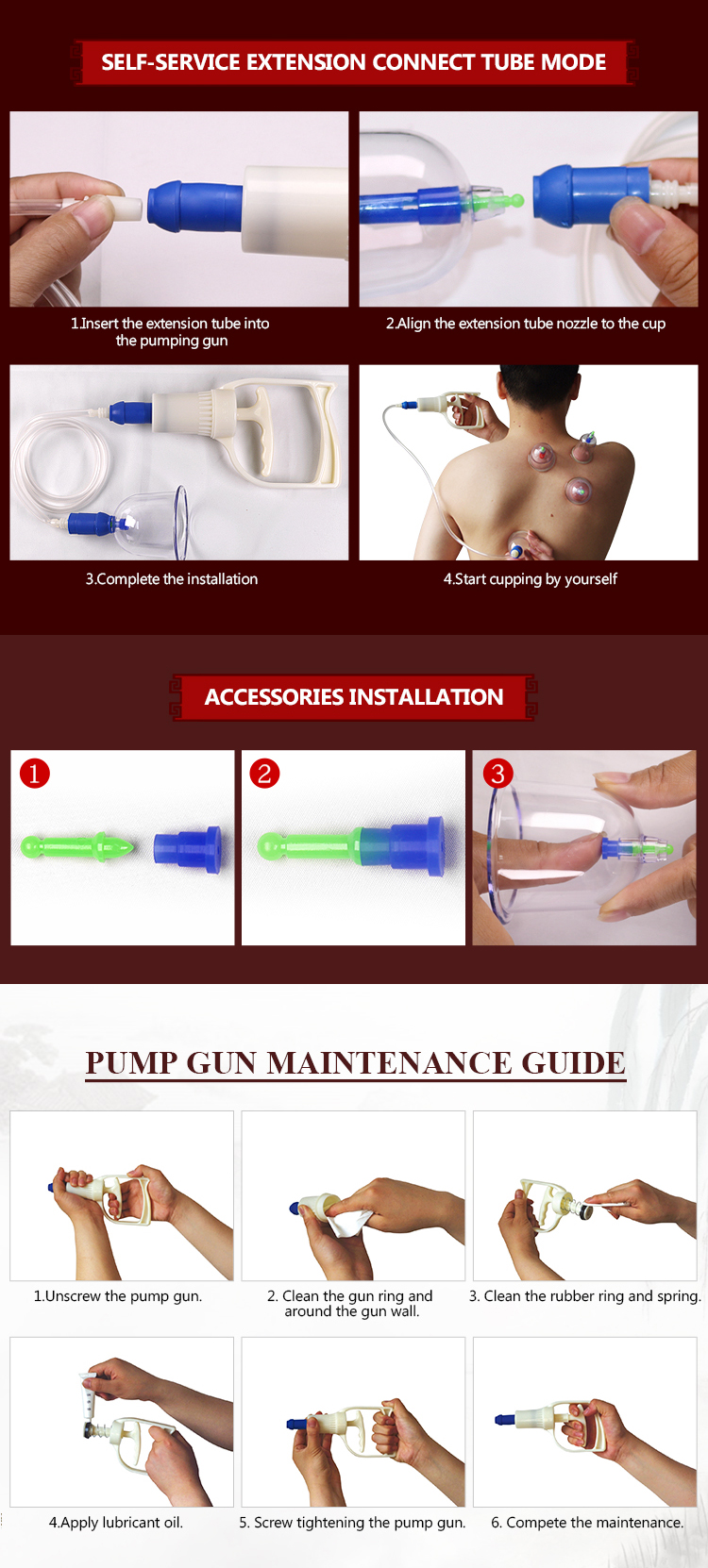 SELF-SERVICE EXTENSION CONNECT TUBE MODE

1.Insert the extension tube into the pumping gun

2.Align the extension tube nozzle to the cup

3.Complete the installation

4.Start cupping by yourself

ACCESSORIES INSTALLATION

1

2

3

PUMP GUN MAINTENANCE GUIDE

1.Unscrew the pump gun.

2. Clean the gun ring and around the gun wall.

3. Clean the rubber ring and spring.

4.Apply lubricant oil.

5. Screw tightening the pump gun.

6. Compete the maintenance.