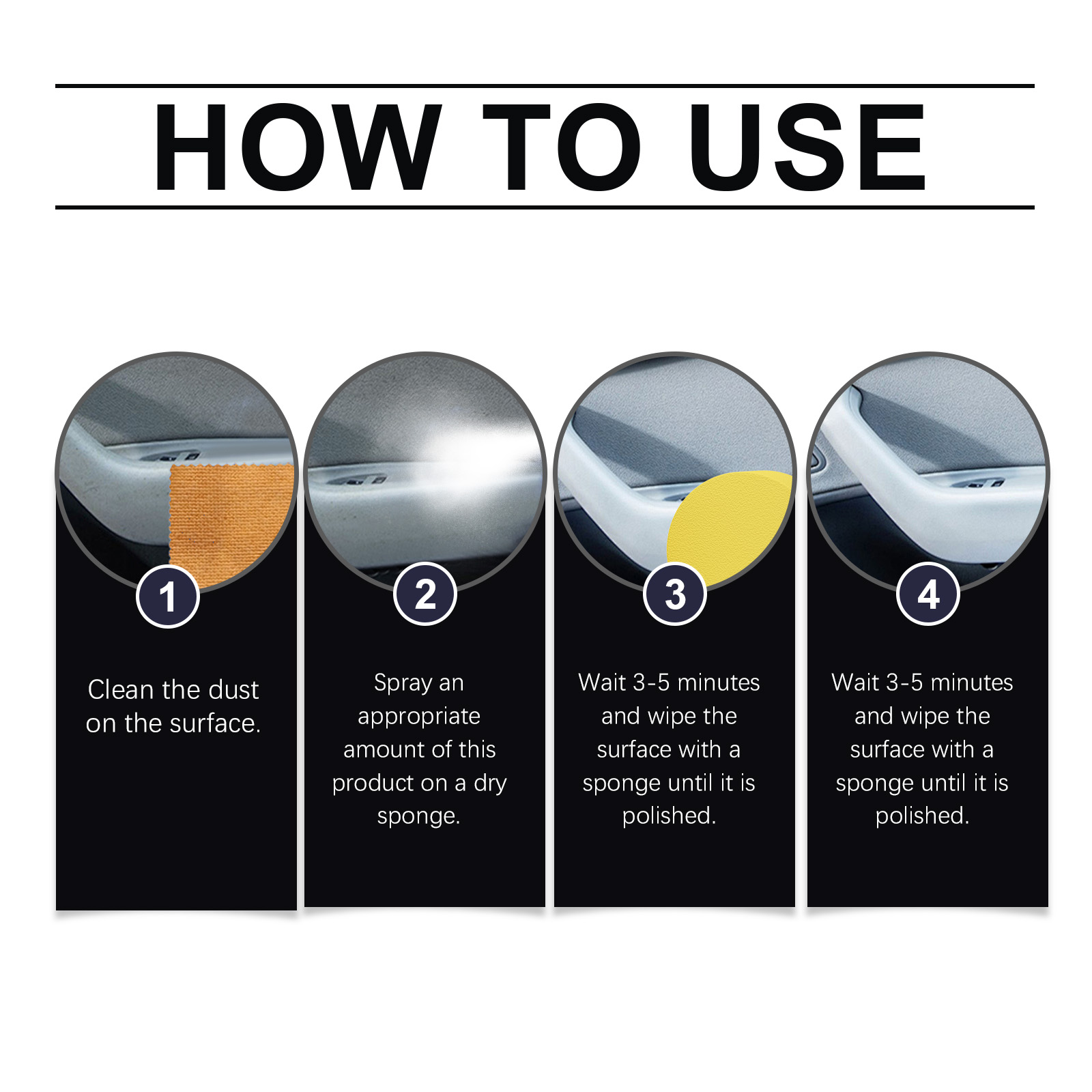 HOW TO USE

1

Clean the dust on the surface.

2

Spray an appropriate amount of this product on a dry sponge.

3

Wait 3-5 minutes and wipe the surface with a sponge until it is polished.

4

Wait 3-5 minutes and wipe the surface with a sponge until it is polished.