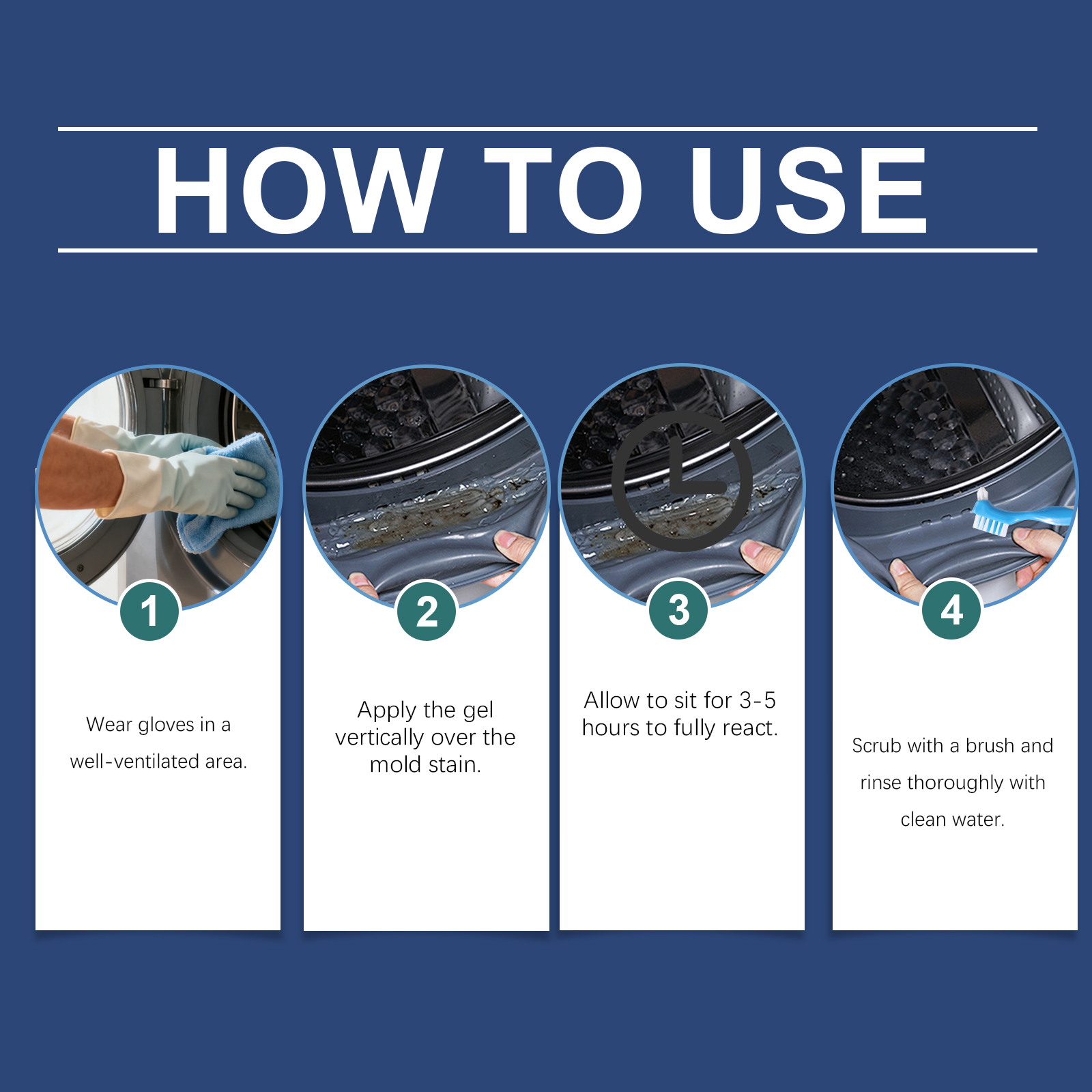 HOW TO USE

1

Wear gloves in a well-ventilated area.

2

Apply the gel vertically over the mold stain.

3

Allow to sit for 3-5 hours to fully react.

4

Scrub with a brush and rinse thoroughly with clean water.