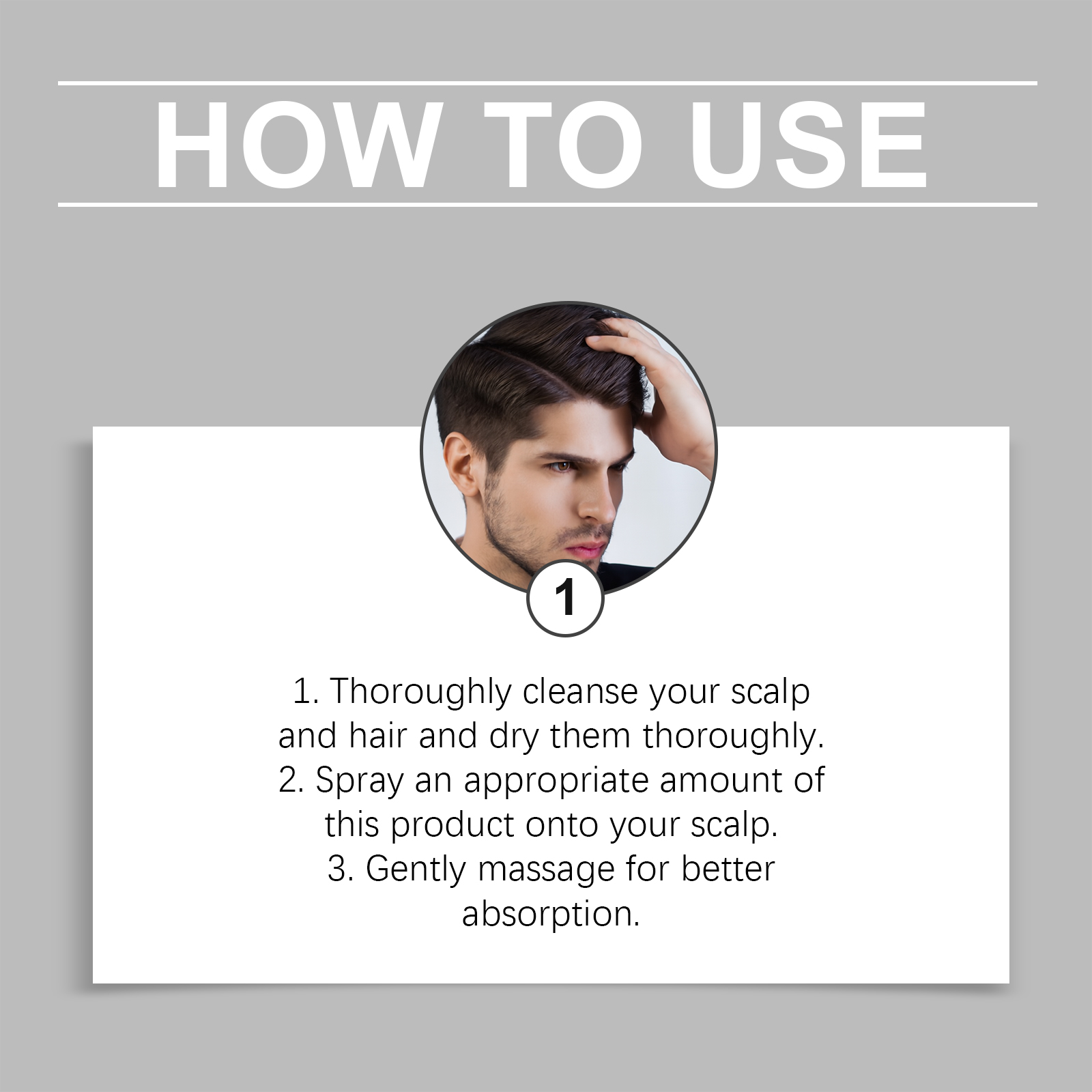 HOW TO USE

1

1. Thoroughly cleanse your scalp and hair and dry them thoroughly.
2. Spray an appropriate amount of this product onto your scalp.
3. Gently massage for better absorption.